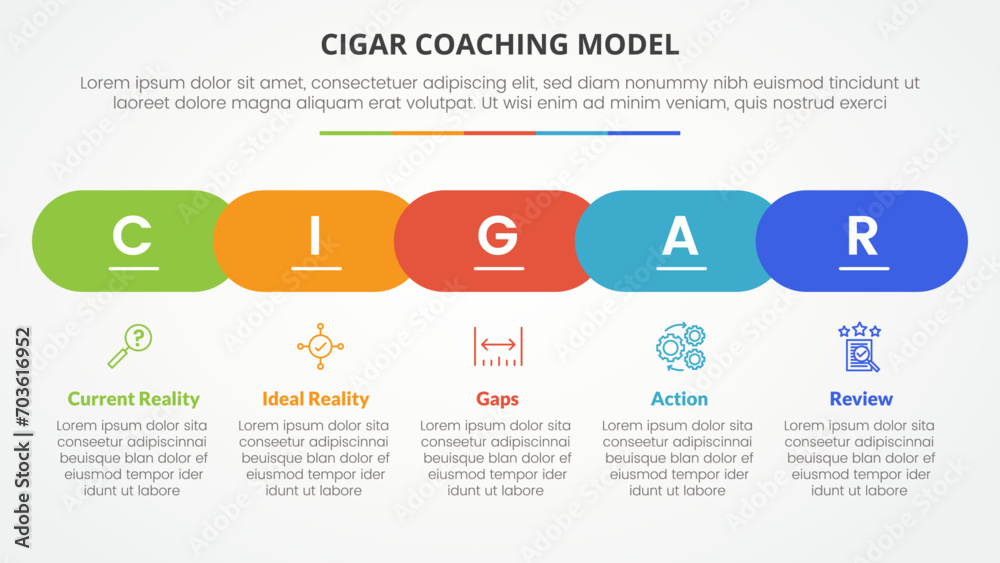 CIGAR COACHING MODEL

Lorem ipsum dolor sit amet, consectetuer adipiscing elit, sed diam nonummy nibh euismod tincidunt ut laoreet dolore magna aliquam erat volutpat. Ut wisi enim ad minim veniam, quis nostrud exerci

C

I

G

A

R

Current Reality

Lorem ipsum dolor sita conseetur adipiscinnai beuisque blan dolor ef eiusmod tempor ider idunt ut labore

Ideal Reality

Lorem ipsum dolor sita conseetur adipiscinnai beuisque blan dolor ef eiusmod tempor ider idunt ut labore

Gaps

Lorem ipsum dolor sita conseetur adipiscinnai beuisque blan dolor ef eiusmod tempor ider idunt ut labore

Action

Lorem ipsum dolor sita conseetur adipiscinnai beuisque blan dolor ef eiusmod tempor ider idunt ut labore

Review

Lorem ipsum dolor sita conseetur adipiscinnai beuisque blan dolor ef eiusmod tempor ider idunt ut labore

Adobe Stock | #703616952