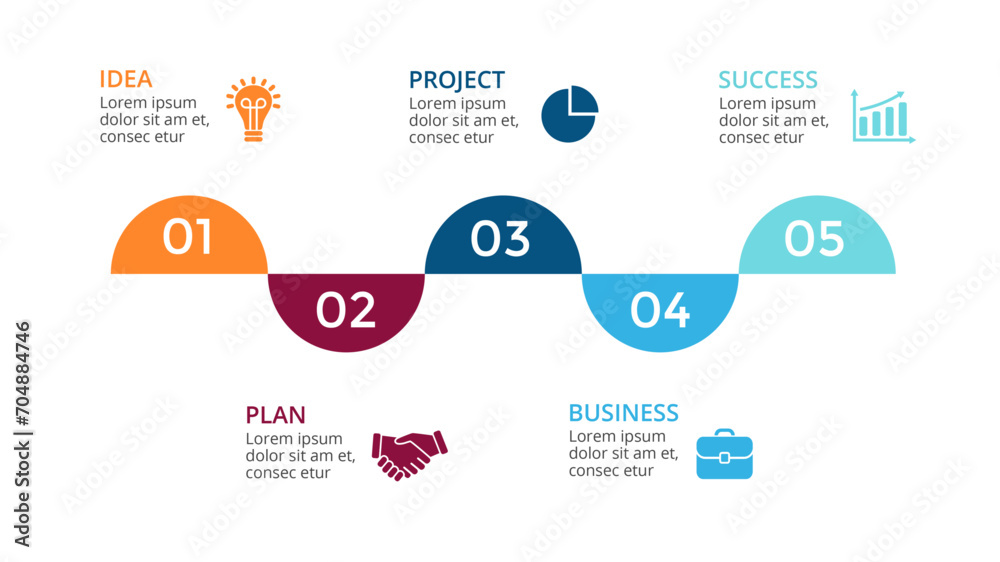 IDEA
Lorem ipsum dolor sit am et, consec etur

PROJECT
Lorem ipsum dolor sit am et, consec etur

SUCCESS
Lorem ipsum dolor sit am et, consec etur

01

02

03

04

05

PLAN
Lorem ipsum dolor sit am et, consec etur

BUSINESS
Lorem ipsum dolor sit am et, consec etur

Adobe Stock | #704884746