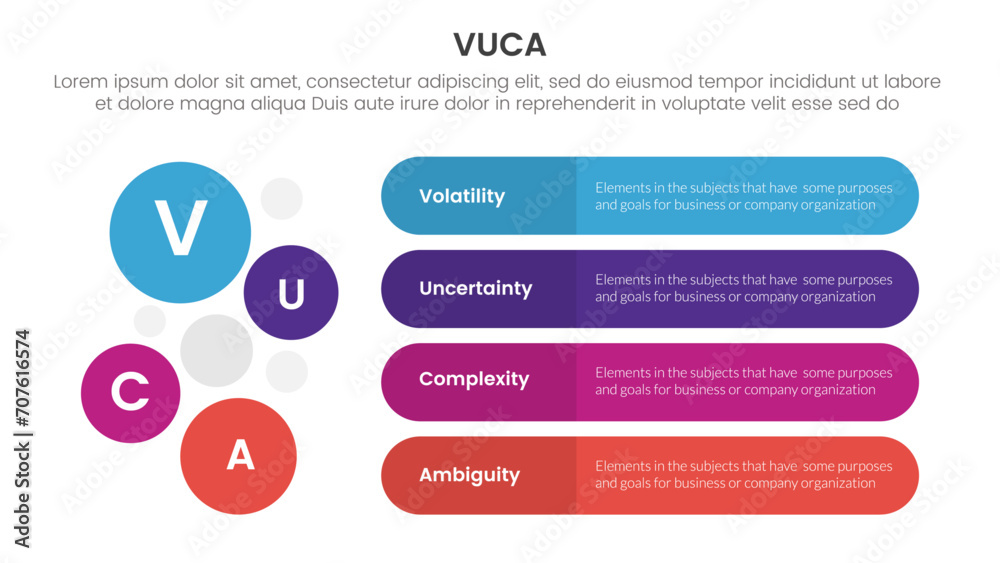 VUCA

Lorem ipsum dolor sit amet, consectetur adipiscing elit, sed do eiusmod tempor incididunt ut labore et dolore magna aliqua Duis aute irure dolor in reprehenderit in voluptate velit esse sed do

V
U
C
A

Volatility
Elements in the subjects that have some purposes and goals for business or company organization

Uncertainty
Elements in the subjects that have some purposes and goals for business or company organization

Complexity
Elements in the subjects that have some purposes and goals for business or company organization

Ambiguity
Elements in the subjects that have some purposes and goals for business or company organization

Adobe Stock | #707616574