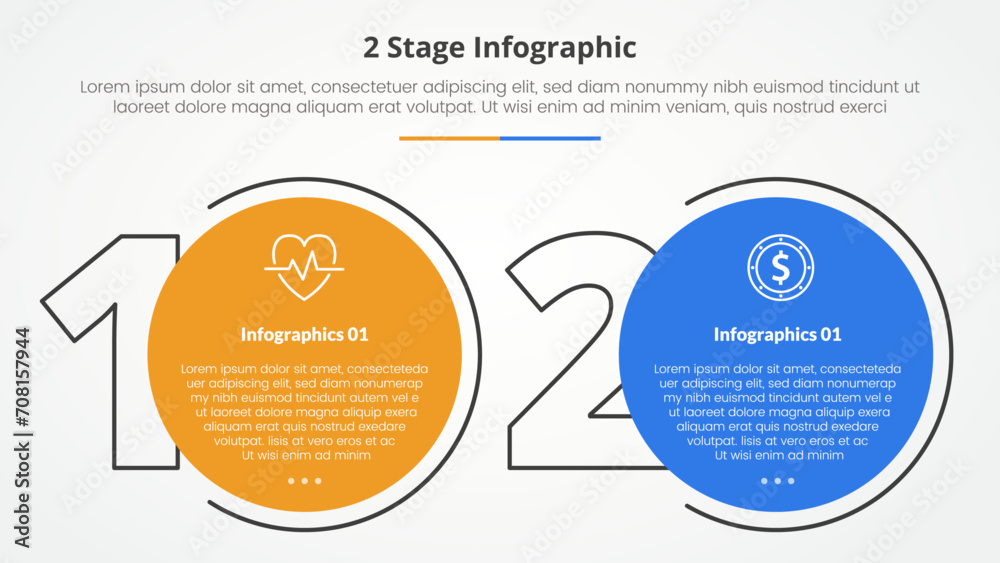 2 Stage Infographic

Lorem ipsum dolor sit amet, consectetuer adipiscing elit, sed diam nonummy nibh euismod tincidunt ut laoreet dolore magna aliquam erat volutpat. Ut wisi enim ad minim veniam, quis nostrud exerci

1

Infographics 01

Lorem ipsum dolor sit amet, consecteteda uer adipiscing elit, sed diam nonumerap my nibh euismod tincidunt autem vel e ut laoreet dolore magna aliquip exera aliquam erat quis nostrud exedare volutpat. lisis at vero eros et ac Ut wisi enim ad minim

2

$

Infographics 01

Lorem ipsum dolor sit amet, consecteteda uer adipiscing elit, sed diam nonumerap my nibh euismod tincidunt autem vel e ut laoreet dolore magna aliquip exera aliquam erat quis nostrud exedare volutpat. lisis at vero eros et ac Ut wisi enim ad minim

Adobe Stock | #708157944