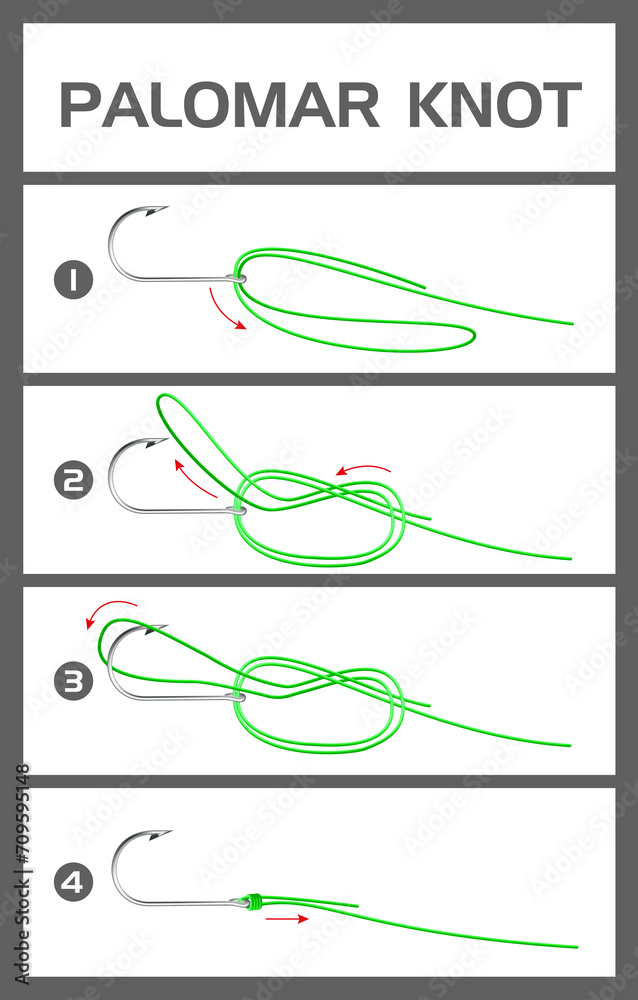 PALOMAR KNOT

1

2

3

4

Adobe Stock | #709595148