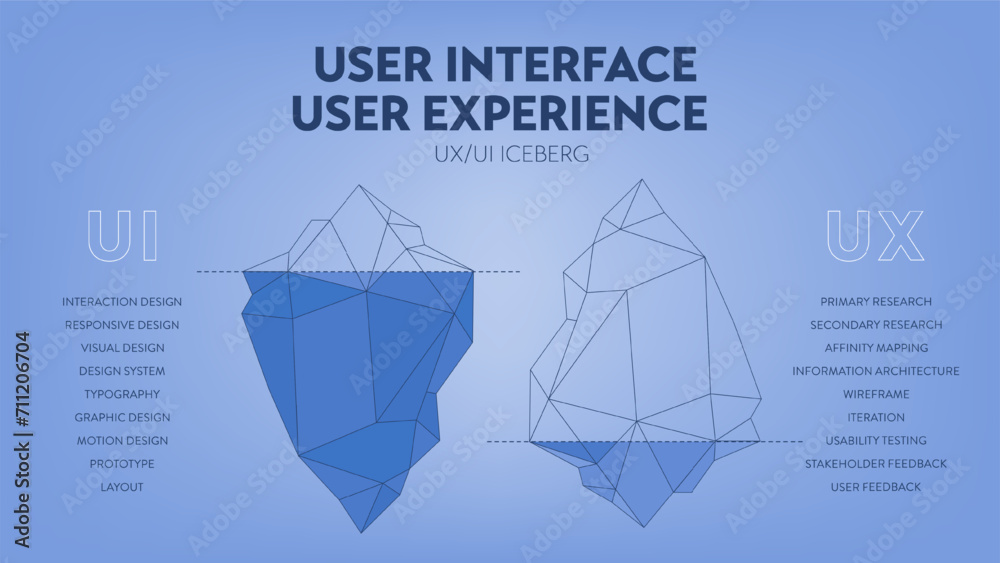 USER INTERFACE
USER EXPERIENCE
UX/UI ICEBERG

UI

INTERACTION DESIGN
RESPONSIVE DESIGN
VISUAL DESIGN
DESIGN SYSTEM
TYPOGRAPHY
GRAPHIC DESIGN
MOTION DESIGN
PROTOTYPE
LAYOUT

UX

PRIMARY RESEARCH
SECONDARY RESEARCH
AFFINITY MAPPING
INFORMATION ARCHITECTURE
WIREFRAME
ITERATION
USABILITY TESTING
STAKEHOLDER FEEDBACK
USER FEEDBACK

Adobe Stock | #711206704