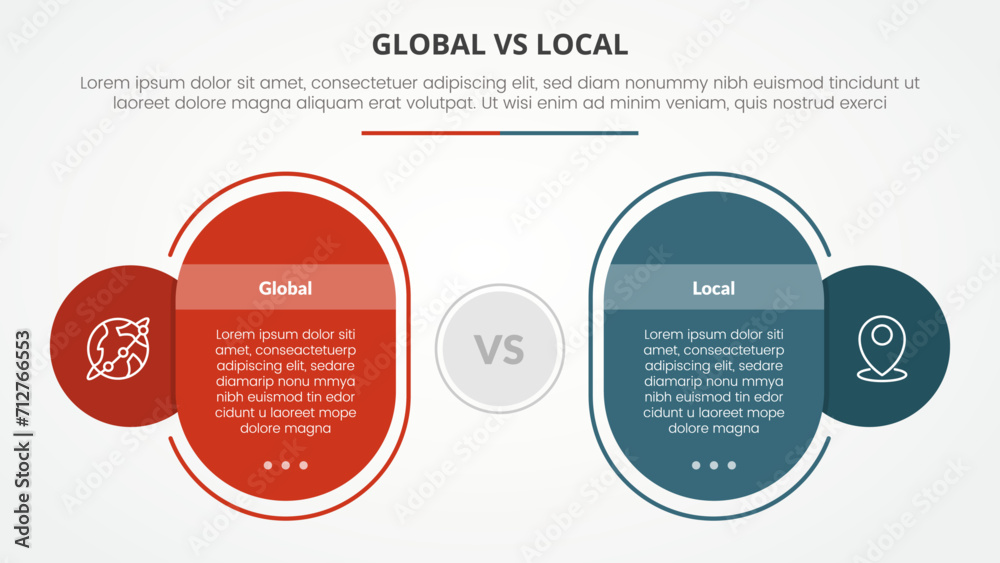 GLOBAL VS LOCAL

Lorem ipsum dolor sit amet, consectetuer adipiscing elit, sed diam nonummy nibh euismod tincidunt ut laoreet dolore magna aliquam erat volutpat. Ut wisi enim ad minim veniam, quis nostrud exerci

Global

Lorem ipsum dolor siti amet, conseactetuerp adipiscing elit, sedare diamarip nonu mmya nibh euismod tin edor cidunt u laoreet mope dolore magna

VS

Local

Lorem ipsum dolor siti amet, conseactetuerp adipiscing elit, sedare diamarip nonu mmya nibh euismod tin edor cidunt u laoreet mope dolore magna

Adobe Stock | #712766553