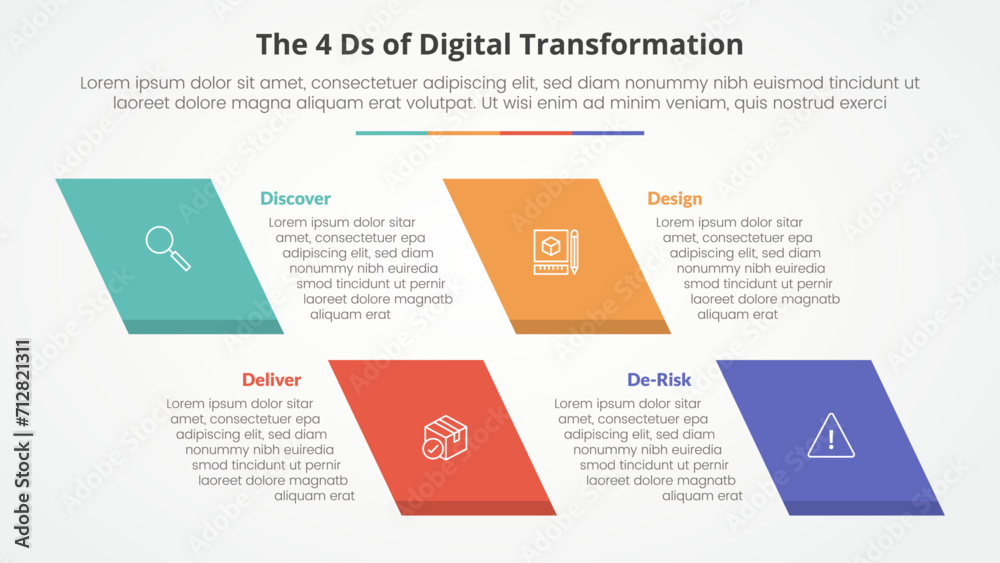 The 4 Ds of Digital Transformation

Lorem ipsum dolor sit amet, consectetuer adipiscing elit, sed diam nonummy nibh euismod tincidunt ut laoreet dolore magna aliquam erat volutpat. Ut wisi enim ad minim veniam, quis nostrud exerci

Discover

Lorem ipsum dolor sitar amet, consectetuer epa adipiscing elit, sed diam nonummy nibh euiredia smod tincidunt ut pernir laoreet dolore magnatb aliquam erat

Design

Lorem ipsum dolor sitar amet, consectetuer epa adipiscing elit, sed diam nonummy nibh euiredia smod tincidunt ut pernir laoreet dolore magnatb aliquam erat

Deliver

Lorem ipsum dolor sitar amet, consectetuer epa adipiscing elit, sed diam nonummy nibh euiredia smod tincidunt ut pernir laoreet dolore magnatb aliquam erat

De-Risk

Lorem ipsum dolor sitar amet, consectetuer epa adipiscing elit, sed diam nonummy nibh euiredia smod tincidunt ut pernir laoreet dolore magnatb aliquam erat

Adobe Stock | #712821311