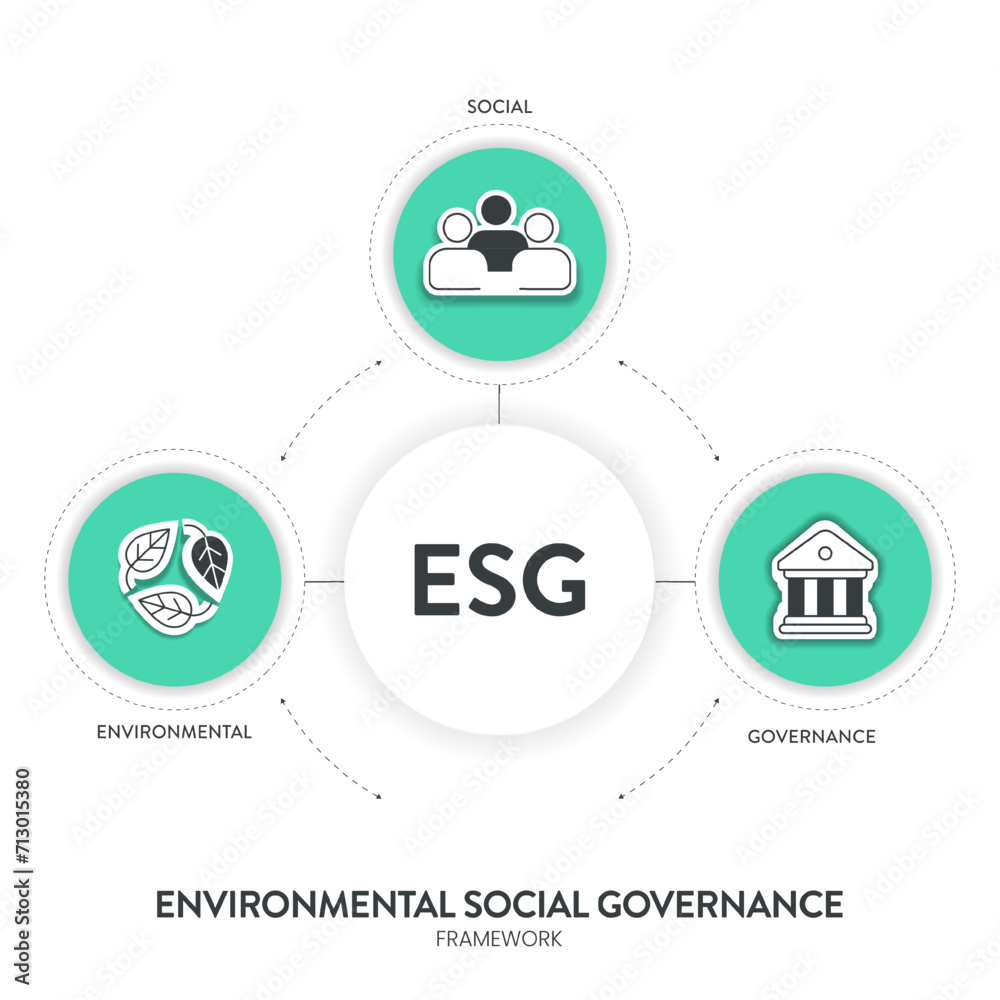 SOCIAL

ESG

ENVIRONMENTAL

GOVERNANCE

ENVIRONMENTAL SOCIAL GOVERNANCE
FRAMEWORK

Adobe Stock | #713015380