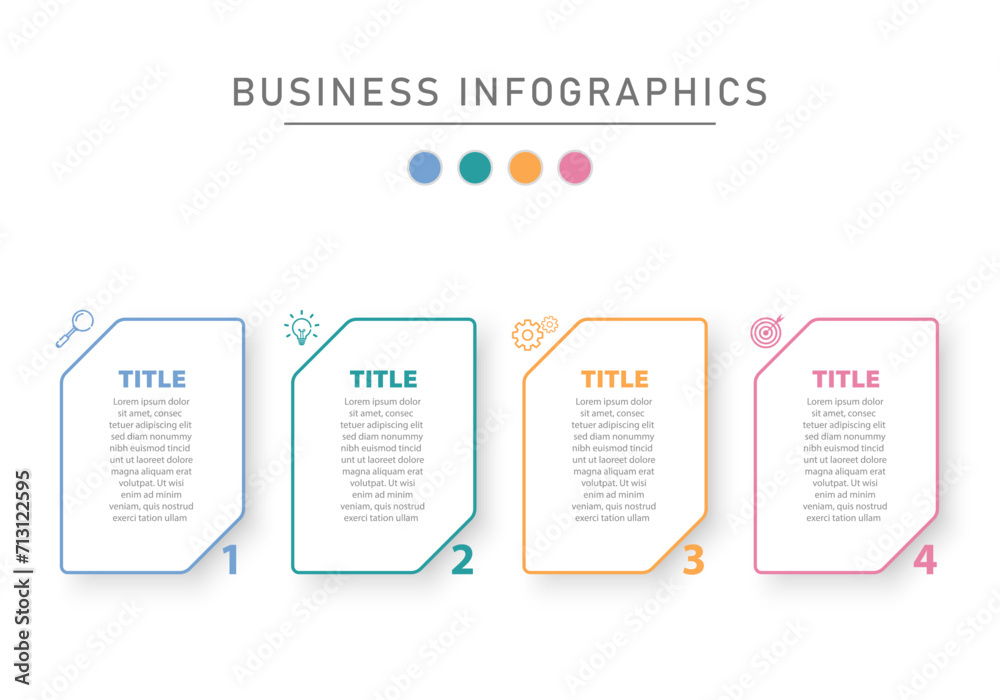 BUSINESS INFOGRAPHICS

TITLE
Lorem ipsum dolor sit amet, consec tetuer adipiscing elit sed diam nonummy nibh euismod tincid unt ut laoreet dolore magna aliquam erat volutpat. Ut wisi enim ad minim veniam, quis nostrud exerci tation ullam
1

TITLE
Lorem ipsum dolor sit amet, consec tetuer adipiscing elit sed diam nonummy nibh euismod tincid unt ut laoreet dolore magna aliquam erat volutpat. Ut wisi enim ad minim veniam, quis nostrud exerci tation ullam
2

TITLE
Lorem ipsum dolor sit amet, consec tetuer adipiscing elit sed diam nonummy nibh euismod tincid unt ut laoreet dolore magna aliquam erat volutpat. Ut wisi enim ad minim veniam, quis nostrud exerci tation ullam
3

TITLE
Lorem ipsum dolor sit amet, consec tetuer adipiscing elit sed diam nonummy nibh euismod tincid unt ut laoreet dolore magna aliquam erat volutpat. Ut wisi enim ad minim veniam, quis nostrud exerci tation ullam
4

Adobe Stock | #713122595