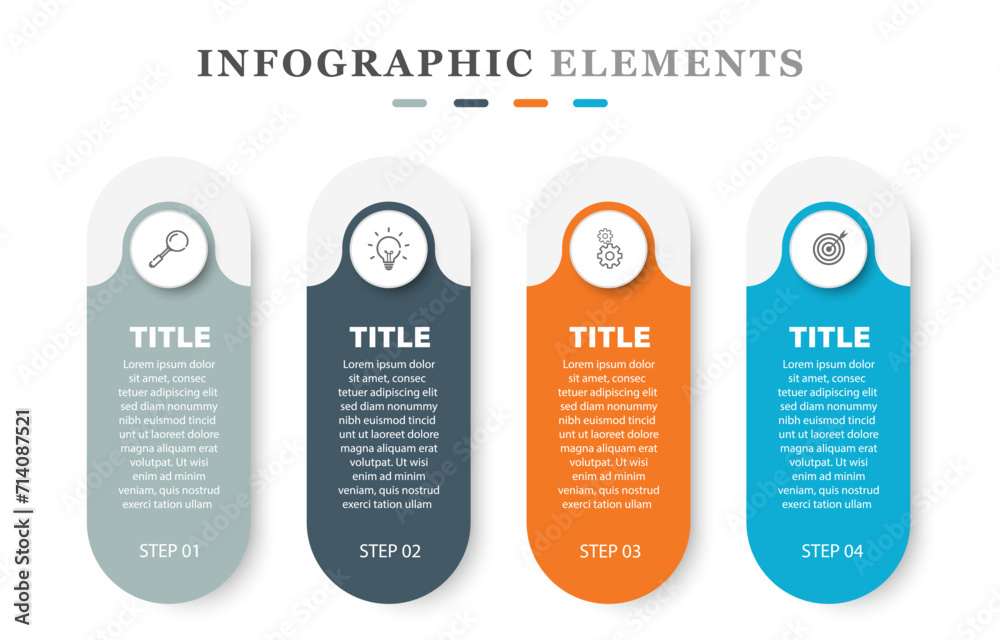 INFOGRAPHIC ELEMENTS

TITLE

Lorem ipsum dolor sit amet, consec tetuer adipiscing elit sed diam nonummy nibh euismod tincid unt ut laoreet dolore magna aliquam erat volutpat. Ut wisi enim ad minim veniam, quis nostrud exerci tation ullam

STEP 01

TITLE

Lorem ipsum dolor sit amet, consec tetuer adipiscing elit sed diam nonummy nibh euismod tincid unt ut laoreet dolore magna aliquam erat volutpat. Ut wisi enim ad minim veniam, quis nostrud exerci tation ullam

STEP 02

TITLE

Lorem ipsum dolor sit amet, consec tetuer adipiscing elit sed diam nonummy nibh euismod tincid unt ut laoreet dolore magna aliquam erat volutpat. Ut wisi enim ad minim veniam, quis nostrud exerci tation ullam

STEP 03

TITLE

Lorem ipsum dolor sit amet, consec tetuer adipiscing elit sed diam nonummy nibh euismod tincid unt ut laoreet dolore magna aliquam erat volutpat. Ut wisi enim ad minim veniam, quis nostrud exerci tation ullam

STEP 04

Adobe Stock | #714087521