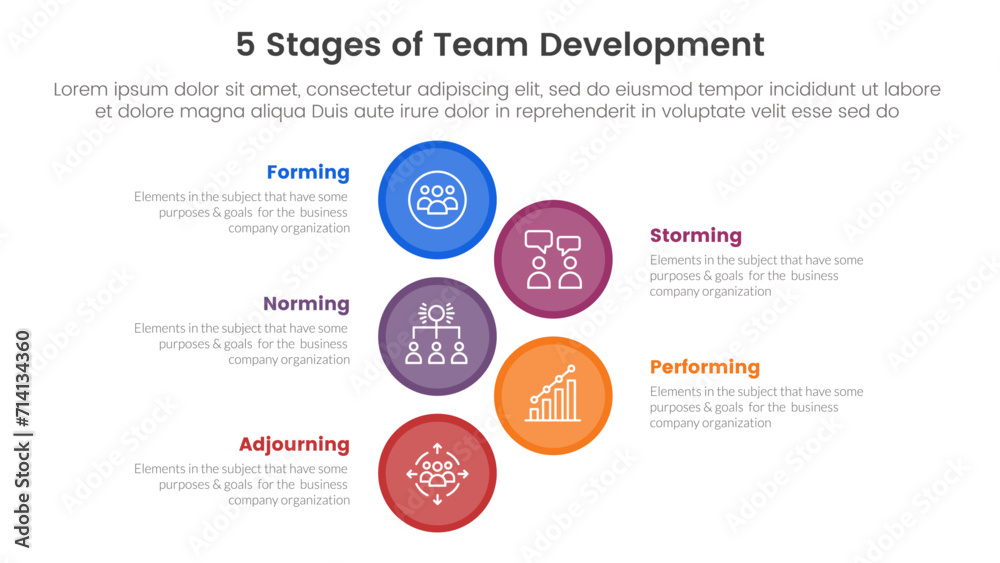 5 Stages of Team Development

Lorem ipsum dolor sit amet, consectetur adipiscing elit, sed do eiusmod tempor incididunt ut labore et dolore magna aliqua Duis aute irure dolor in reprehenderit in voluptate velit esse sed do

Forming
Elements in the subject that have some purposes & goals for the business company organization

Storming
Elements in the subject that have some purposes & goals for the business company organization

Norming
Elements in the subject that have some purposes & goals for the business company organization

Performing
Elements in the subject that have some purposes & goals for the business company organization

Adjourning
Elements in the subject that have some purposes & goals for the business company organization

Adobe Stock | #714134360