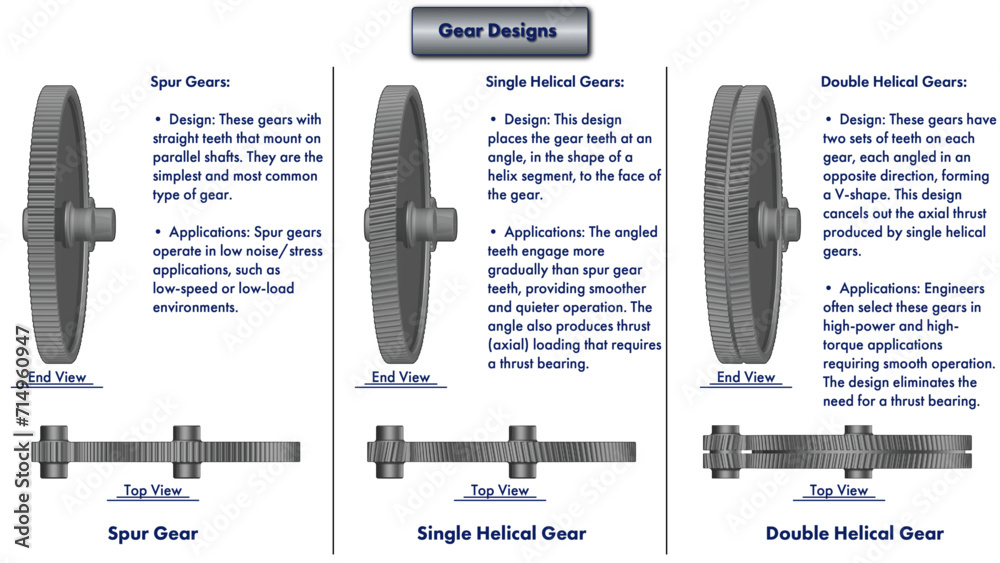 Gear Designs

Spur Gears:

• Design: These gears with straight teeth that mount on parallel shafts. They are the simplest and most common type of gear.

• Applications: Spur gears operate in low noise/stress applications, such as low-speed or low-load environments.

End View

Top View

Spur Gear

Single Helical Gears:

• Design: This design places the gear teeth at an angle, in the shape of a helix segment, to the face of the gear.

• Applications: The angled teeth engage more gradually than spur gear teeth, providing smoother and quieter operation. The angle also produces thrust (axial) loading that requires a thrust bearing.

End View

Top View

Single Helical Gear

Double Helical Gears:

• Design: These gears have two sets of teeth on each gear, each angled in an opposite direction, forming a V-shape. This design cancels out the axial thrust produced by single helical gears.

• Applications: Engineers often select these gears in high-power and high-torque applications requiring smooth operation. The design eliminates the need for a thrust bearing.

End View

Top View

Double Helical Gear

Adobe Stock | #714960947