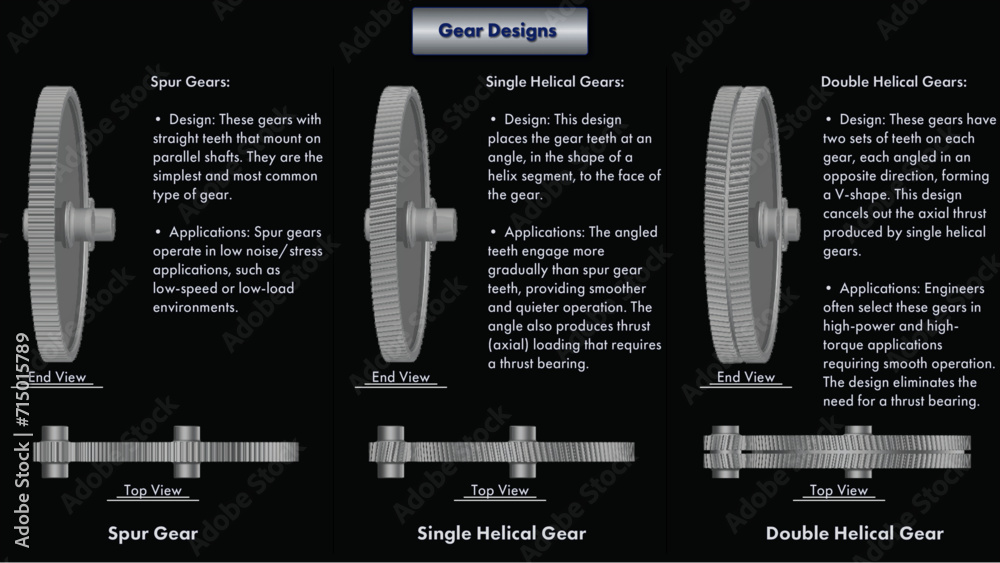 Gear Designs

Spur Gears:

• Design: These gears with straight teeth that mount on parallel shafts. They are the simplest and most common type of gear.

• Applications: Spur gears operate in low noise/stress applications, such as low-speed or low-load environments.

End View

Top View

Spur Gear

Single Helical Gears:

• Design: This design places the gear teeth at an angle, in the shape of a helix segment, to the face of the gear.

• Applications: The angled teeth engage more gradually than spur gear teeth, providing smoother and quieter operation. The angle also produces thrust (axial) loading that requires a thrust bearing.

End View

Top View

Single Helical Gear

Double Helical Gears:

• Design: These gears have two sets of teeth on each gear, each angled in an opposite direction, forming a V-shape. This design cancels out the axial thrust produced by single helical gears.

• Applications: Engineers often select these gears in high-power and high-torque applications requiring smooth operation. The design eliminates the need for a thrust bearing.

End View

Top View

Double Helical Gear

Adobe Stock | #715015789