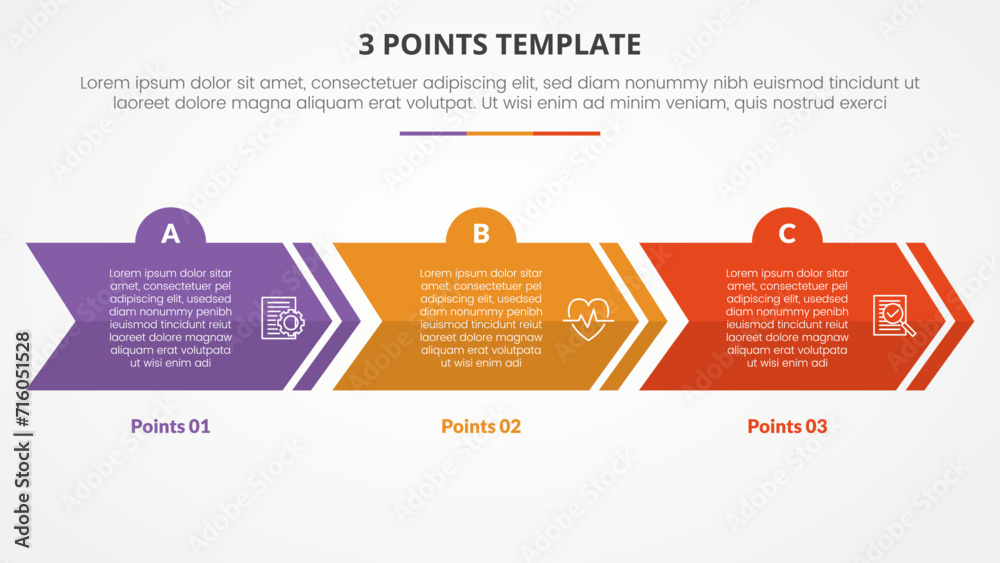 3 POINTS TEMPLATE

Lorem ipsum dolor sit amet, consectetuer adipiscing elit, sed diam nonummy nibh euismod tincidunt ut laoreet dolore magna aliquam erat volutpat. Ut wisi enim ad minim veniam, quis nostrud exerci

A

Lorem ipsum dolor sitar amet, consectetuer pel adipiscing elit, usedsed diam nonummy penibh ieuismod tincidunt reiut laoreet dolore magnaw aliquam erat volutpata ut wisi enim adi

Points 01

B

Lorem ipsum dolor sitar amet, consectetuer pel adipiscing elit, usedsed diam nonummy penibh ieuismod tincidunt reiut laoreet dolore magnaw aliquam erat volutpata ut wisi enim adi

Points 02

C

Lorem ipsum dolor sitar amet, consectetuer pel adipiscing elit, usedsed diam nonummy penibh ieuismod tincidunt reiut laoreet dolore magnaw aliquam erat volutpata ut wisi enim adi

Points 03

Adobe Stock | #716051528