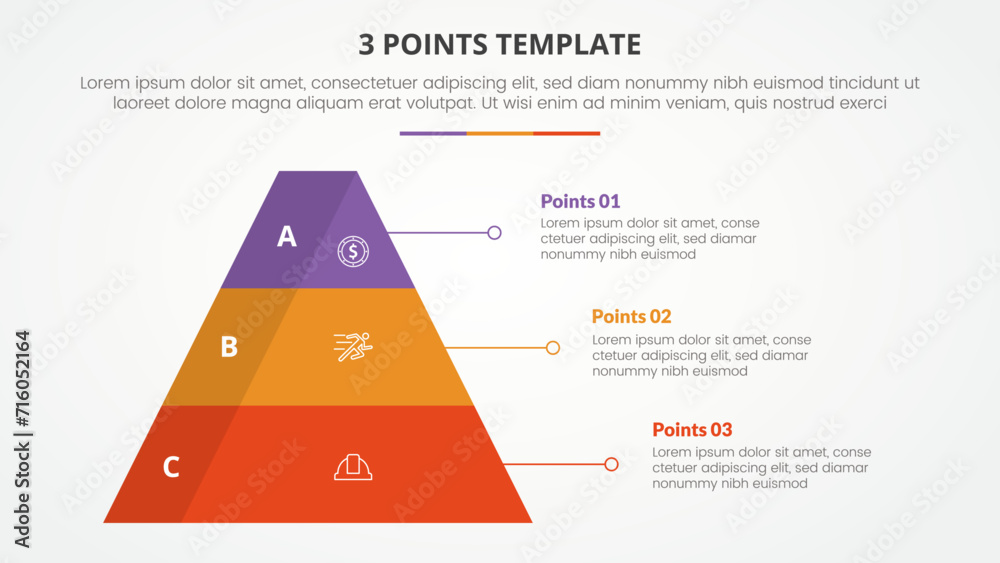 3 POINTS TEMPLATE

Lorem ipsum dolor sit amet, consectetuer adipiscing elit, sed diam nonummy nibh euismod tincidunt ut laoreet dolore magna aliquam erat volutpat. Ut wisi enim ad minim veniam, quis nostrud exerci

A

B

C

Points 01
Lorem ipsum dolor sit amet, conse ctetuer adipiscing elit, sed diamar nonummy nibh euismod

Points 02
Lorem ipsum dolor sit amet, conse ctetuer adipiscing elit, sed diamar nonummy nibh euismod

Points 03
Lorem ipsum dolor sit amet, conse ctetuer adipiscing elit, sed diamar nonummy nibh euismod

Adobe Stock | #716052164