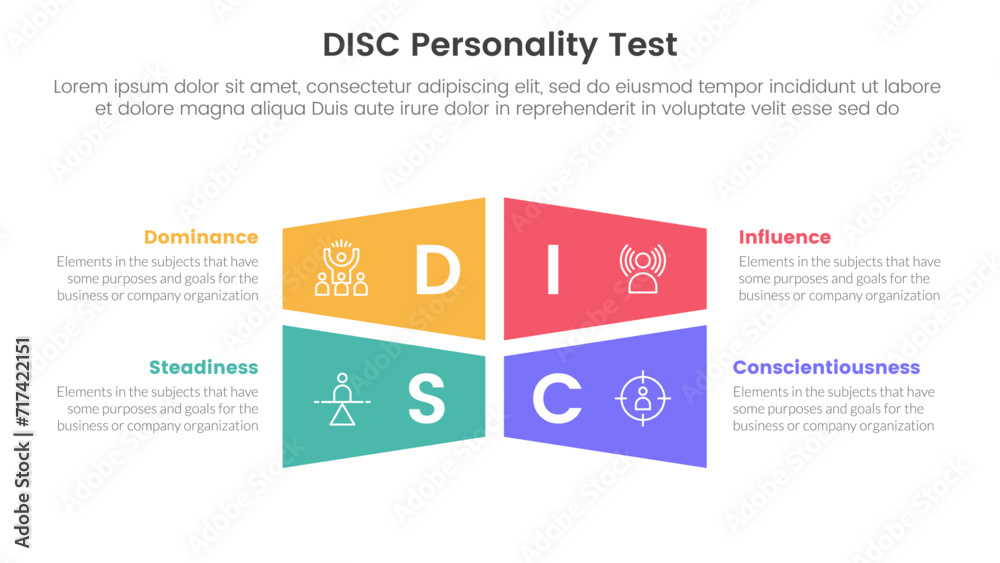 DISC Personality Test

Lorem ipsum dolor sit amet, consectetur adipiscing elit, sed do eiusmod tempor incididunt ut labore et dolore magna aliqua Duis aute irure dolor in reprehenderit in voluptate velit esse sed do

Dominance
Elements in the subjects that have some purposes and goals for the business or company organization

D

I

Influence
Elements in the subjects that have some purposes and goals for the business or company organization

Steadiness
Elements in the subjects that have some purposes and goals for the business or company organization

S

C

Conscientiousness
Elements in the subjects that have some purposes and goals for the business or company organization

Adobe Stock | #717422151