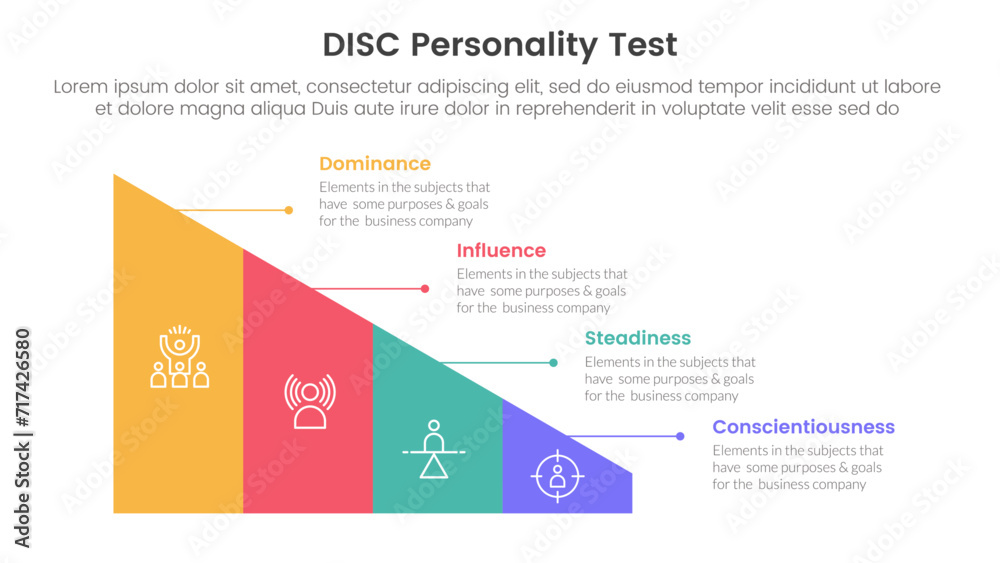 DISC Personality Test

Lorem ipsum dolor sit amet, consectetur adipiscing elit, sed do eiusmod tempor incididunt ut labore et dolore magna aliqua Duis aute irure dolor in reprehenderit in voluptate velit esse sed do

Dominance
Elements in the subjects that have some purposes & goals for the business company

Influence
Elements in the subjects that have some purposes & goals for the business company

Steadiness
Elements in the subjects that have some purposes & goals for the business company

Conscientiousness
Elements in the subjects that have some purposes & goals for the business company

Adobe Stock | #717426580