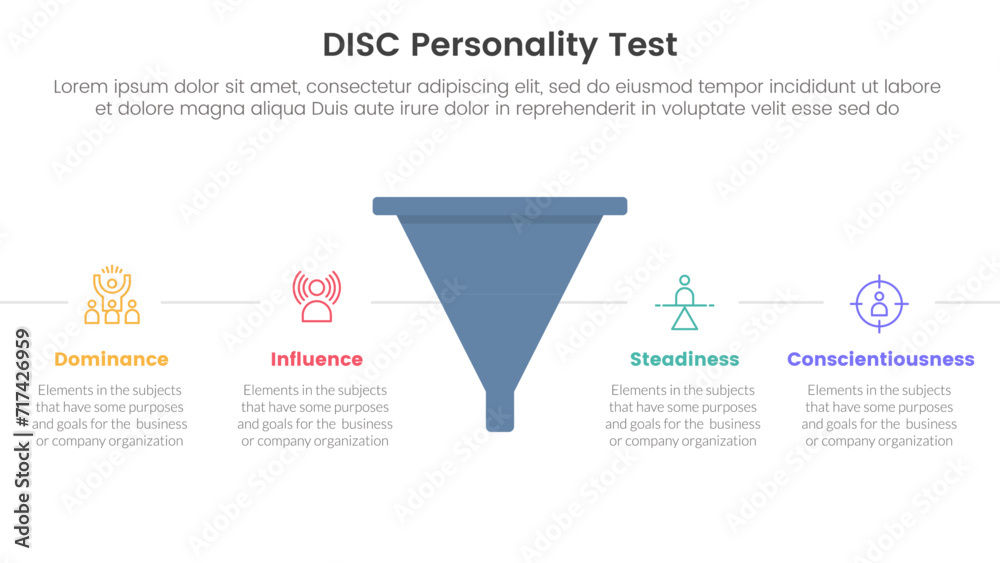 DISC Personality Test

Lorem ipsum dolor sit amet, consectetur adipiscing elit, sed do eiusmod tempor incididunt ut labore et dolore magna aliqua Duis aute irure dolor in reprehenderit in voluptate velit esse sed do

Dominance

Elements in the subjects that have some purposes and goals for the business or company organization

Influence

Elements in the subjects that have some purposes and goals for the business or company organization

Steadiness

Elements in the subjects that have some purposes and goals for the business or company organization

Conscientiousness

Elements in the subjects that have some purposes and goals for the business or company organization

Adobe Stock | #717426959