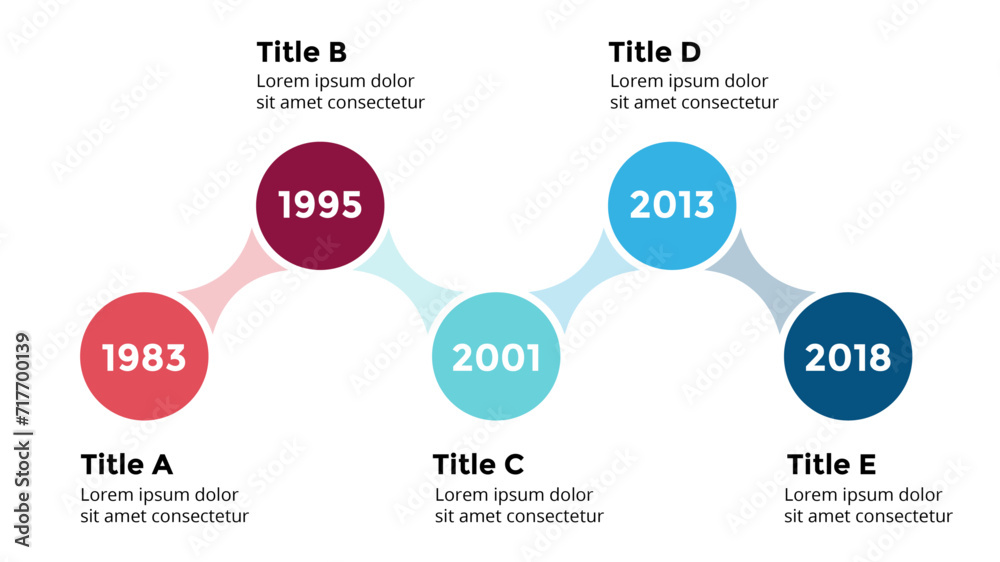 Title B
Lorem ipsum dolor sit amet consectetur

Title D
Lorem ipsum dolor sit amet consectetur

1995

2013

1983

2001

2018

Title A
Lorem ipsum dolor sit amet consectetur

Title C
Lorem ipsum dolor sit amet consectetur

Title E
Lorem ipsum dolor sit amet consectetur

Adobe Stock | #717700139