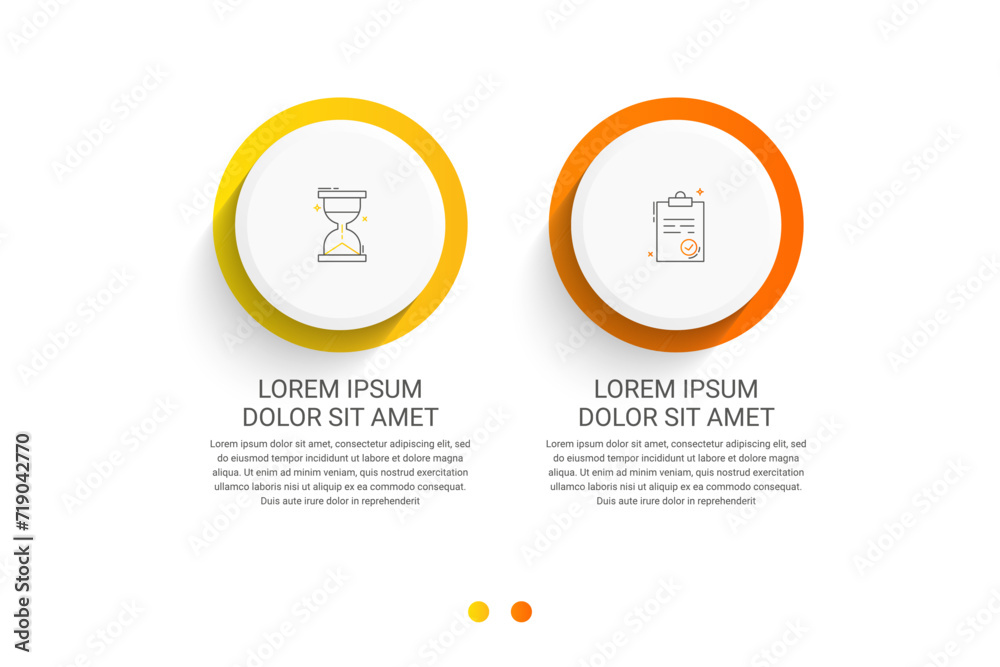 LOREM IPSUM DOLOR SIT AMET

Lorem ipsum dolor sit amet, consectetur adipiscing elit, sed do eiusmod tempor incididunt ut labore et dolore magna aliqua. Ut enim ad minim veniam, quis nostrud exercitation ullamco laboris nisi ut aliquip ex ea commodo consequat. Duis aute irure dolor in reprehenderit

LOREM IPSUM DOLOR SIT AMET

Lorem ipsum dolor sit amet, consectetur adipiscing elit, sed do eiusmod tempor incididunt ut labore et dolore magna aliqua. Ut enim ad minim veniam, quis nostrud exercitation ullamco laboris nisi ut aliquip ex ea commodo consequat. Duis aute irure dolor in reprehenderit

Adobe Stock | #719042770