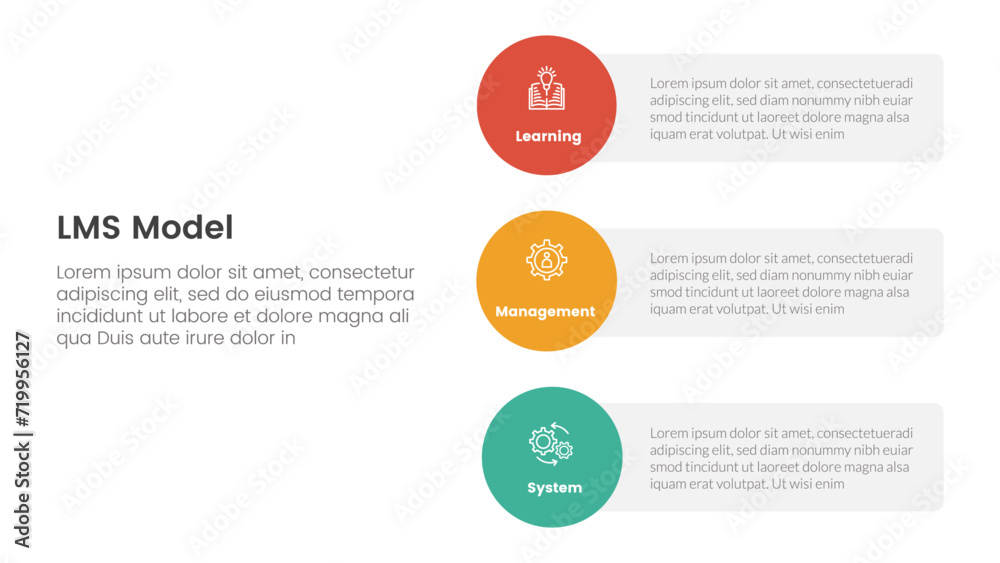 LMS Model

Lorem ipsum dolor sit amet, consectetur adipiscing elit, sed do eiusmod tempora incididunt ut labore et dolore magna ali qua Duis aute irure dolor in

Learning

Lorem ipsum dolor sit amet, consectetueradi adipiscing elit, sed diam nonummy nibh euiar smod tincidunt ut laoreet dolore magna alsa iquam erat volutpat. Ut wisi enim

Management

Lorem ipsum dolor sit amet, consectetueradi adipiscing elit, sed diam nonummy nibh euiar smod tincidunt ut laoreet dolore magna alsa iquam erat volutpat. Ut wisi enim

System

Lorem ipsum dolor sit amet, consectetueradi adipiscing elit, sed diam nonummy nibh euiar smod tincidunt ut laoreet dolore magna alsa iquam erat volutpat. Ut wisi enim

Adobe Stock | #719956127