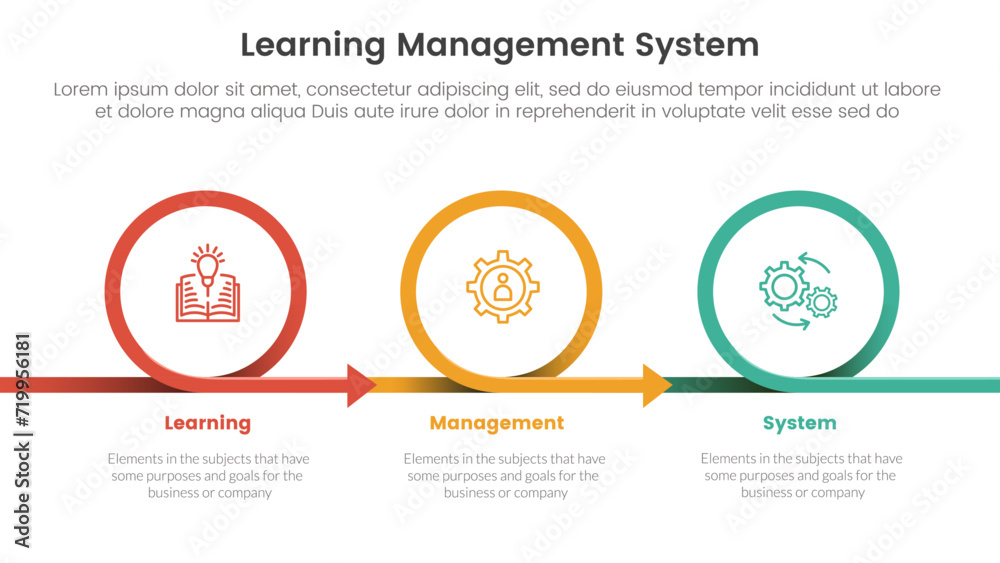 Learning Management System

Lorem ipsum dolor sit amet, consectetur adipiscing elit, sed do eiusmod tempor incididunt ut labore et dolore magna aliqua Duis aute irure dolor in reprehenderit in voluptate velit esse sed do

Learning

Elements in the subjects that have some purposes and goals for the business or company

Management

Elements in the subjects that have some purposes and goals for the business or company

System

Elements in the subjects that have some purposes and goals for the business or company

Adobe Stock | #719956181