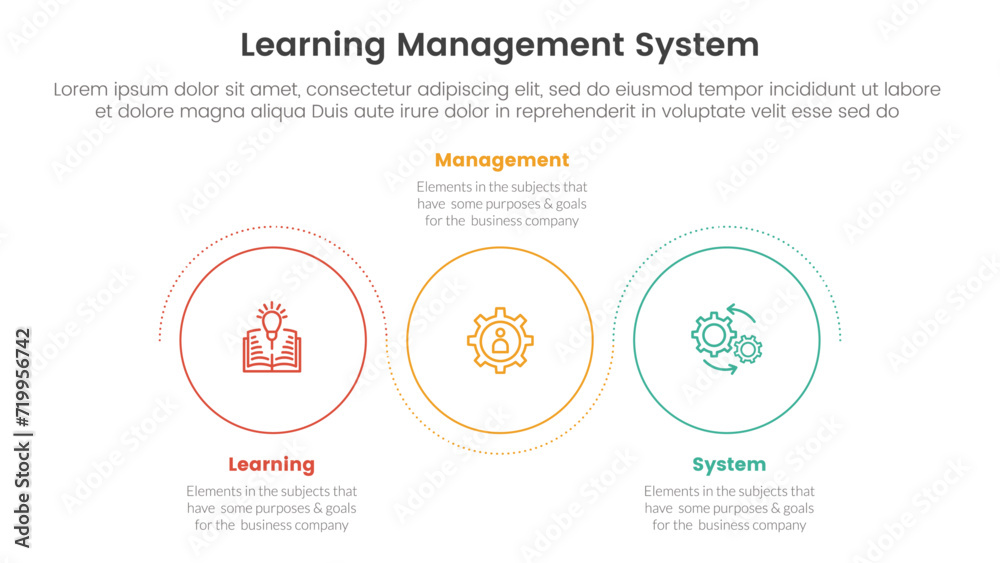 Learning Management System

Lorem ipsum dolor sit amet, consectetur adipiscing elit, sed do eiusmod tempor incididunt ut labore et dolore magna aliqua Duis aute irure dolor in reprehenderit in voluptate velit esse sed do

Management

Elements in the subjects that have some purposes & goals for the business company

Learning

Elements in the subjects that have some purposes & goals for the business company

System

Elements in the subjects that have some purposes & goals for the business company

Adobe Stock | #719956742