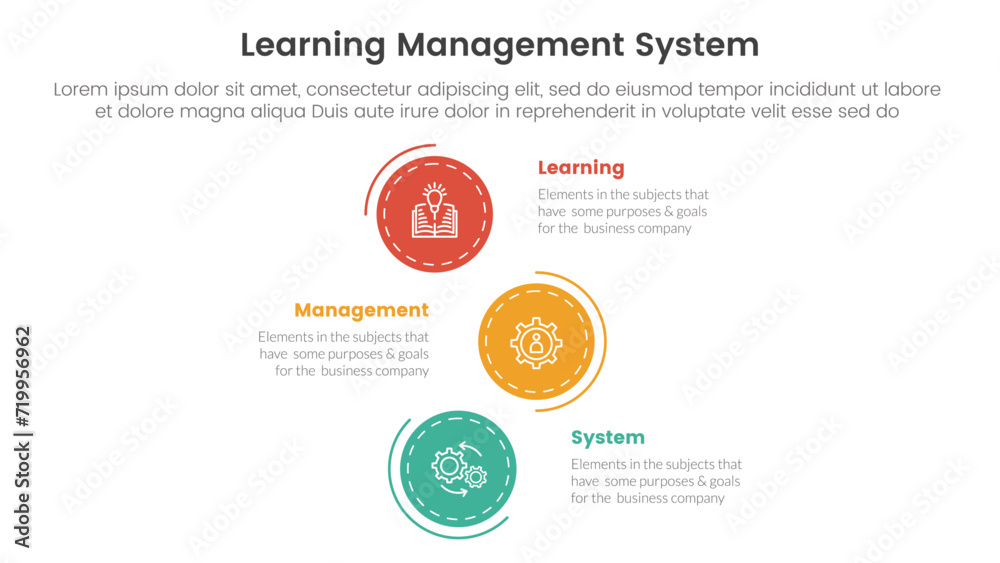 Learning Management System

Lorem ipsum dolor sit amet, consectetur adipiscing elit, sed do eiusmod tempor incididunt ut labore et dolore magna aliqua Duis aute irure dolor in reprehenderit in voluptate velit esse sed do

Learning
Elements in the subjects that have some purposes & goals for the business company

Management
Elements in the subjects that have some purposes & goals for the business company

System
Elements in the subjects that have some purposes & goals for the business company

Adobe Stock | #719956962