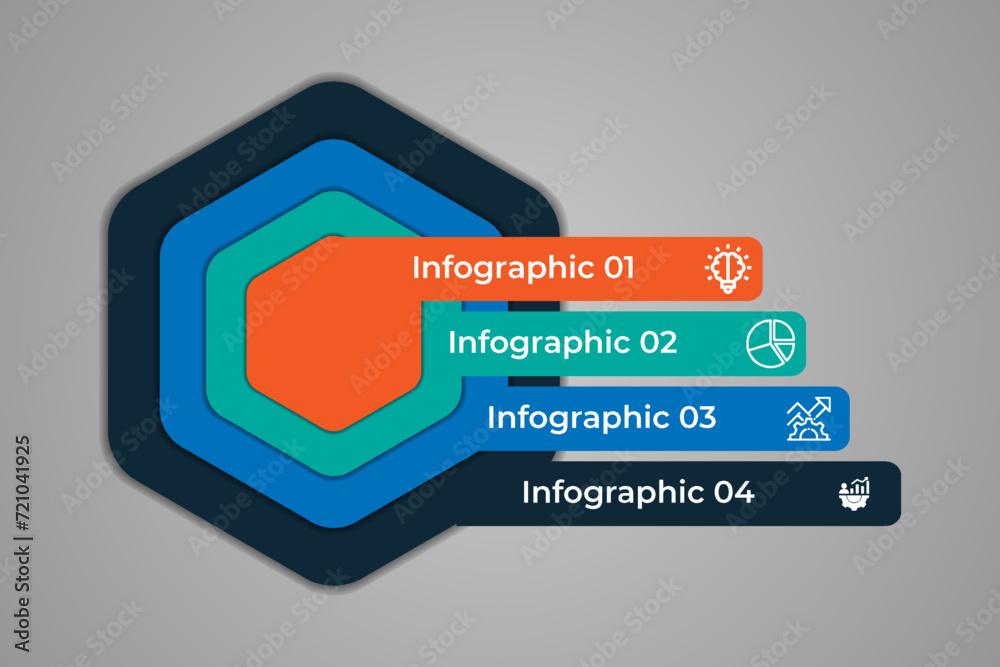 Infographic 01
Infographic 02
Infographic 03
Infographic 04

Adobe Stock | #721041925