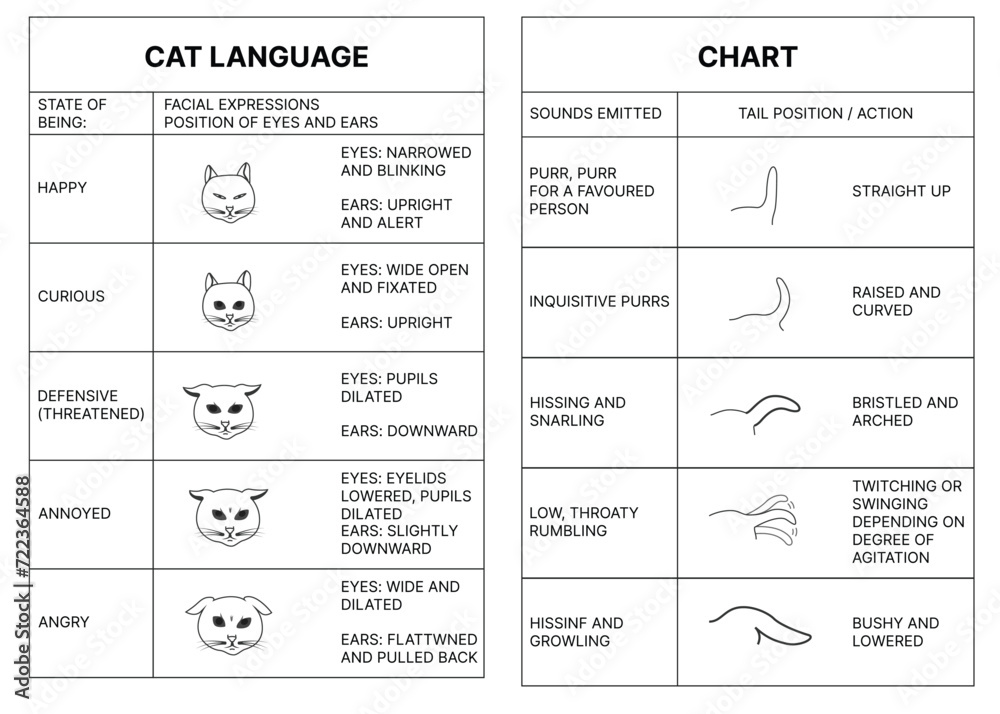 CAT LANGUAGE

| STATE OF BEING: | FACIAL EXPRESSIONS POSITION OF EYES AND EARS |
|---|---|
| HAPPY | EYES: NARROWED AND BLINKING EARS: UPRIGHT AND ALERT |
| CURIOUS | EYES: WIDE OPEN AND FIXATED EARS: UPRIGHT |
| DEFENSIVE (THREATENED) | EYES: PUPILS DILATED EARS: DOWNWARD |
| ANNOYED | EYES: EYELIDS LOWERED, PUPILS DILATED EARS: SLIGHTLY DOWNWARD |
| ANGRY | EYES: WIDE AND DILATED EARS: FLATTWNED AND PULLED BACK |

CHART

| SOUNDS EMITTED | TAIL POSITION / ACTION |
|---|---|
| PURR, PURR FOR A FAVOURED PERSON | STRAIGHT UP |
| INQUISITIVE PURRS | RAISED AND CURVED |
| HISSING AND SNARLING | BRISTLED AND ARCHED |
| LOW, THROATY RUMBLING | TWITCHING OR SWINGING DEPENDING ON DEGREE OF AGITATION |
| HISSINF AND GROWLING | BUSHY AND LOWERED |

Adobe Stock | #722364588