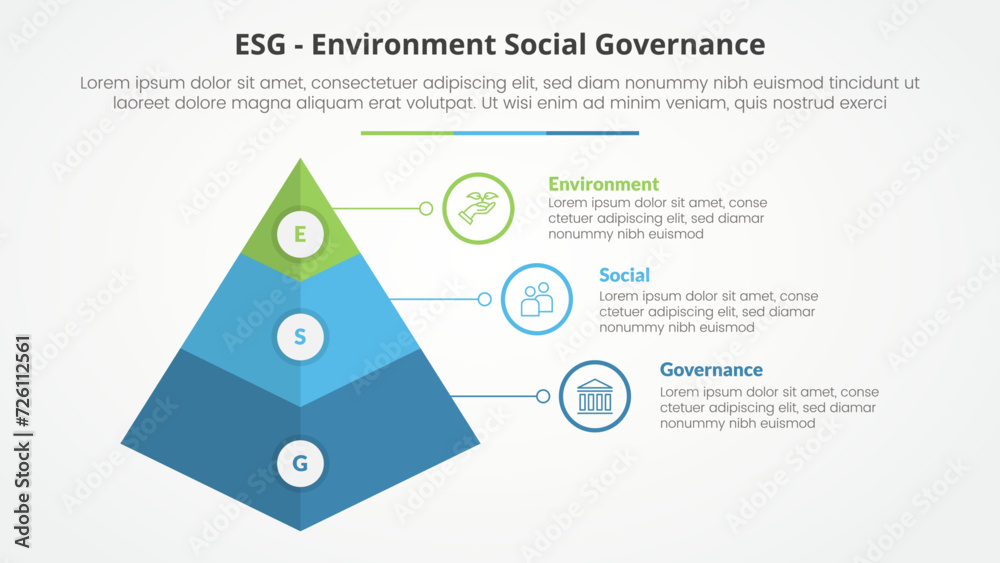 ESG - Environment Social Governance

Lorem ipsum dolor sit amet, consectetuer adipiscing elit, sed diam nonummy nibh euismod tincidunt ut laoreet dolore magna aliquam erat volutpat. Ut wisi enim ad minim veniam, quis nostrud exerci

E

S

G

Environment
Lorem ipsum dolor sit amet, conse ctetuer adipiscing elit, sed diamar nonummy nibh euismod

Social
Lorem ipsum dolor sit amet, conse ctetuer adipiscing elit, sed diamar nonummy nibh euismod

Governance
Lorem ipsum dolor sit amet, conse ctetuer adipiscing elit, sed diamar nonummy nibh euismod

Adobe Stock | #726112561