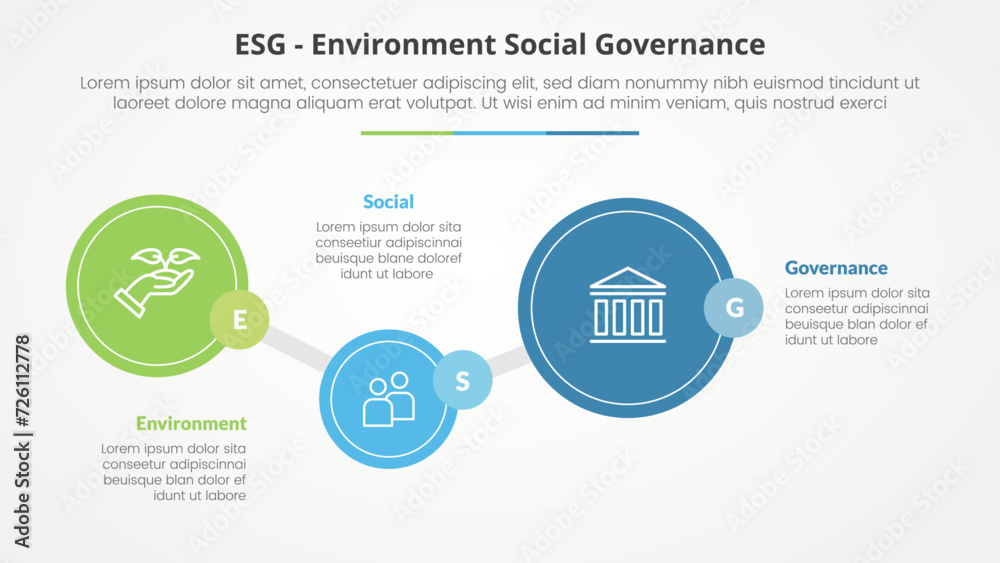 ESG - Environment Social Governance

Lorem ipsum dolor sit amet, consectetuer adipiscing elit, sed diam nonummy nibh euismod tincidunt ut laoreet dolore magna aliquam erat volutpat. Ut wisi enim ad minim veniam, quis nostrud exerci

Social

Lorem ipsum dolor sita conseetiur adipiscinnai beuisque blane doloref idunt ut labore

E

S

G

Governance

Lorem ipsum dolor sita conseetur adipiscinnai beuisque blan dolor ef idunt ut labore

Environment

Lorem ipsum dolor sita conseetur adipiscinnai beuisque blan dolor ef idunt ut labore

Adobe Stock | #726112778