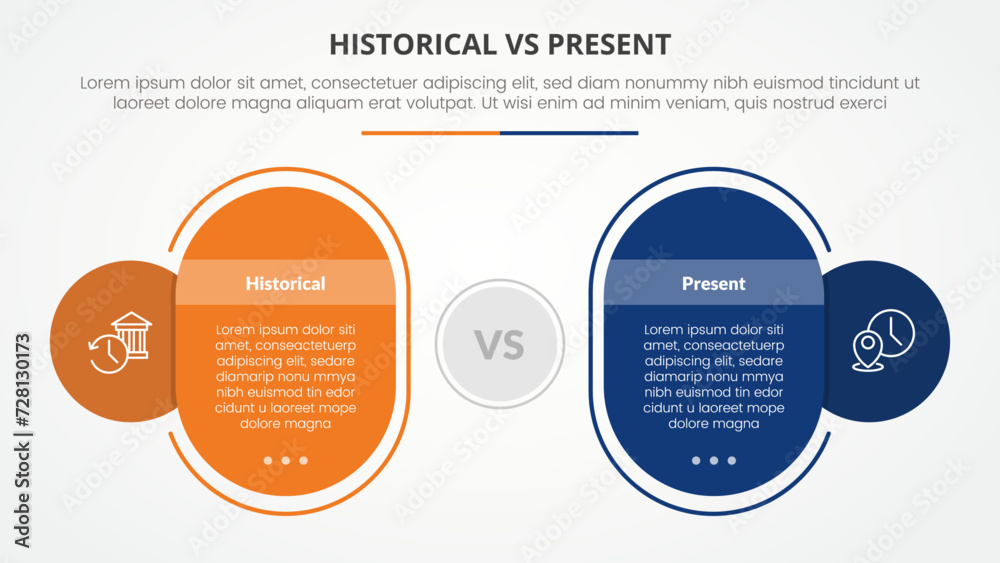 HISTORICAL VS PRESENT

Lorem ipsum dolor sit amet, consectetuer adipiscing elit, sed diam nonummy nibh euismod tincidunt ut laoreet dolore magna aliquam erat volutpat. Ut wisi enim ad minim veniam, quis nostrud exerci

Historical

Lorem ipsum dolor siti amet, conseactetuerp adipiscing elit, sedare diamarip nonu mmya nibh euismod tin edor cidunt u laoreet mope dolore magna

VS

Present

Lorem ipsum dolor siti amet, conseactetuerp adipiscing elit, sedare diamarip nonu mmya nibh euismod tin edor cidunt u laoreet mope dolore magna

Adobe Stock | #728130173