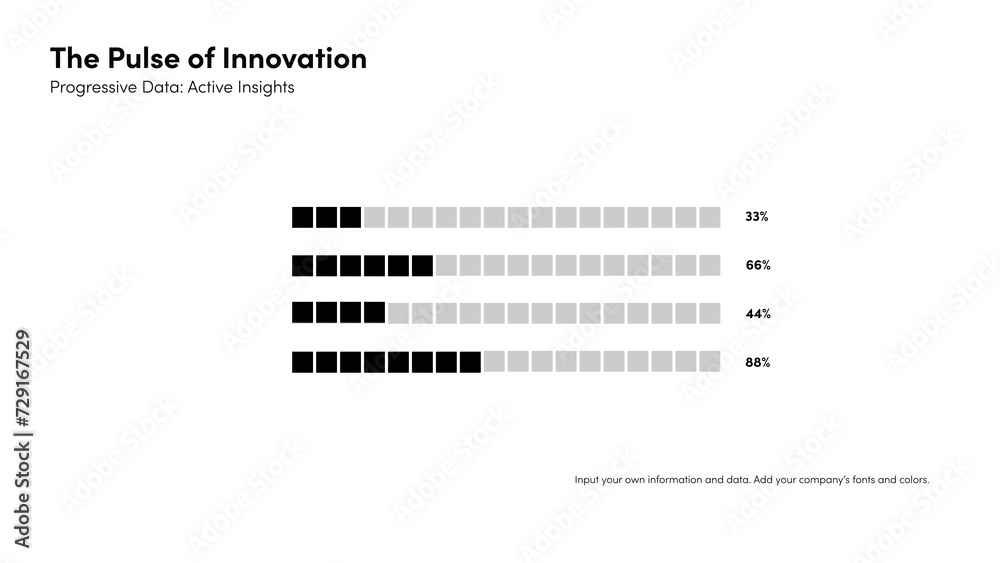 The Pulse of Innovation
Progressive Data: Active Insights

33%
66%
44%
88%

Input your own information and data. Add your company's fonts and colors.

Adobe Stock | #729167529