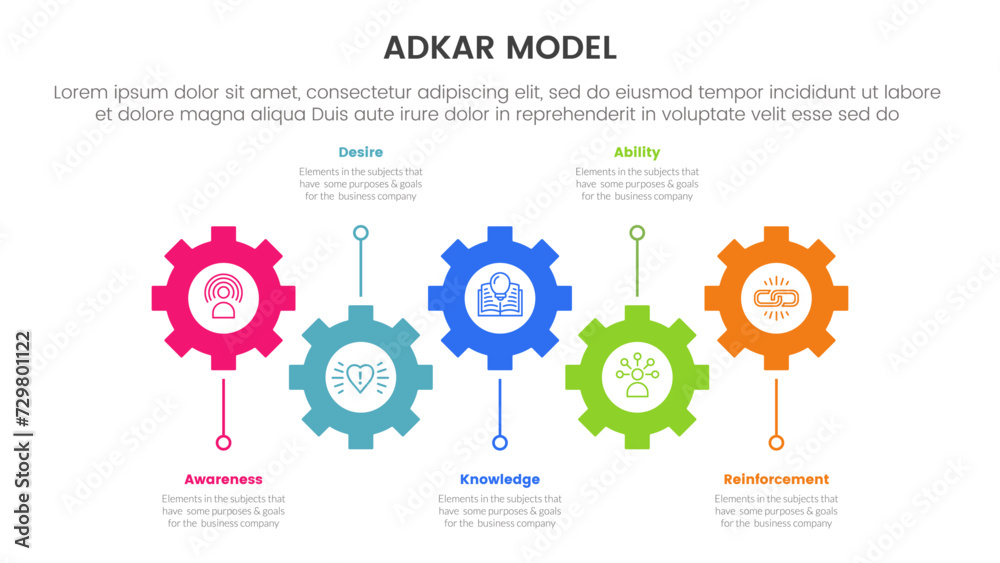 ADKAR MODEL

Lorem ipsum dolor sit amet, consectetur adipiscing elit, sed do eiusmod tempor incididunt ut labore et dolore magna aliqua Duis aute irure dolor in reprehenderit in voluptate velit esse sed do

Desire
Elements in the subjects that have some purposes & goals for the business company

Ability
Elements in the subjects that have some purposes & goals for the business company

Awareness
Elements in the subjects that have some purposes & goals for the business company

Knowledge
Elements in the subjects that have some purposes & goals for the business company

Reinforcement
Elements in the subjects that have some purposes & goals for the business company

Adobe Stock | #729801122