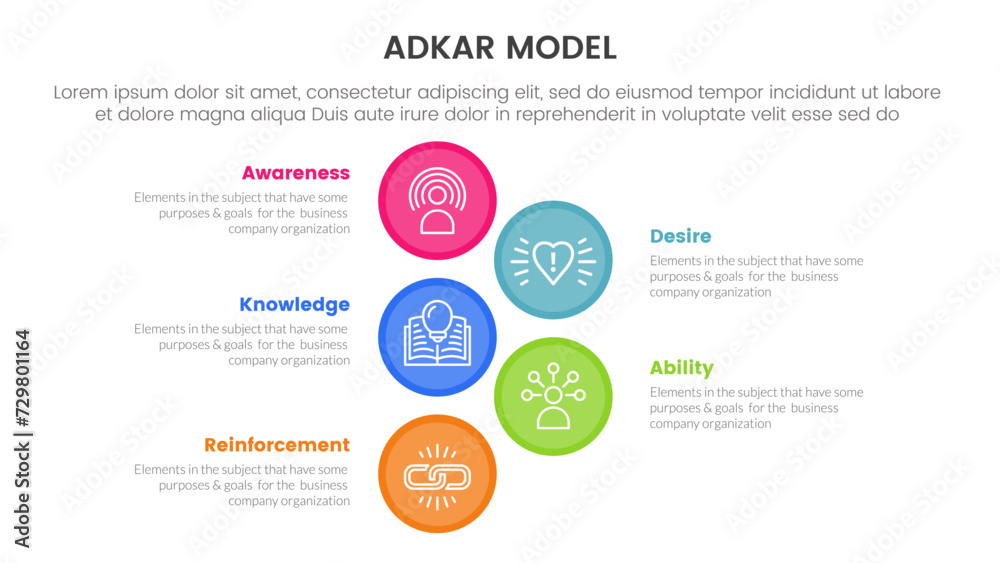 ADKAR MODEL

Lorem ipsum dolor sit amet, consectetur adipiscing elit, sed do eiusmod tempor incididunt ut labore et dolore magna aliqua Duis aute irure dolor in reprehenderit in voluptate velit esse sed do

Awareness
Elements in the subject that have some purposes & goals for the business company organization

Desire
Elements in the subject that have some purposes & goals for the business company organization

Knowledge
Elements in the subject that have some purposes & goals for the business company organization

Ability
Elements in the subject that have some purposes & goals for the business company organization

Reinforcement
Elements in the subject that have some purposes & goals for the business company organization

Adobe Stock | #729801164