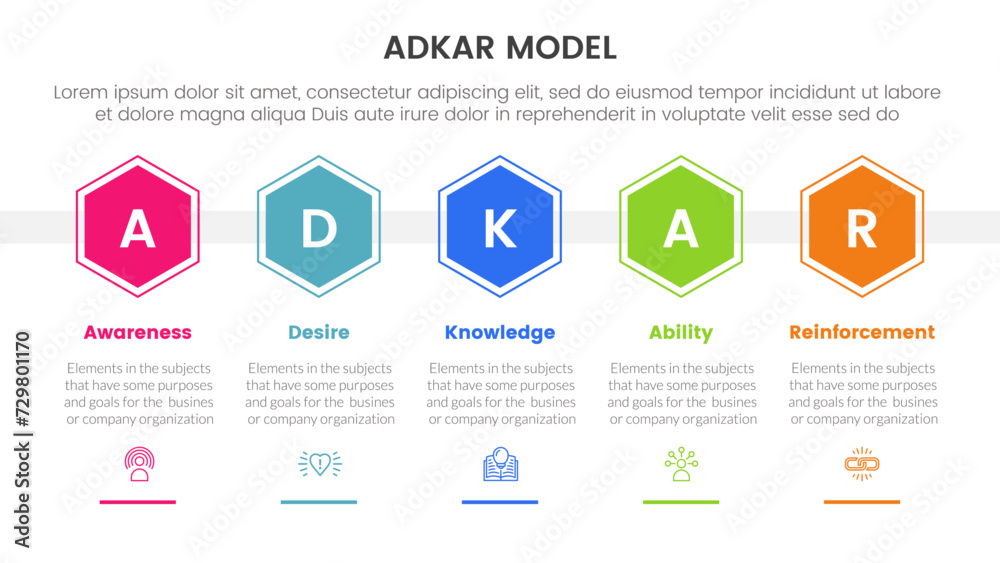 ADKAR MODEL

Lorem ipsum dolor sit amet, consectetur adipiscing elit, sed do eiusmod tempor incididunt ut labore et dolore magna aliqua Duis aute irure dolor in reprehenderit in voluptate velit esse sed do

A

Awareness

Elements in the subjects that have some purposes and goals for the busines or company organization

D

Desire

Elements in the subjects that have some purposes and goals for the busines or company organization

K

Knowledge

Elements in the subjects that have some purposes and goals for the busines or company organization

A

Ability

Elements in the subjects that have some purposes and goals for the busines or company organization

R

Reinforcement

Elements in the subjects that have some purposes and goals for the busines or company organization

Adobe Stock | #729801170