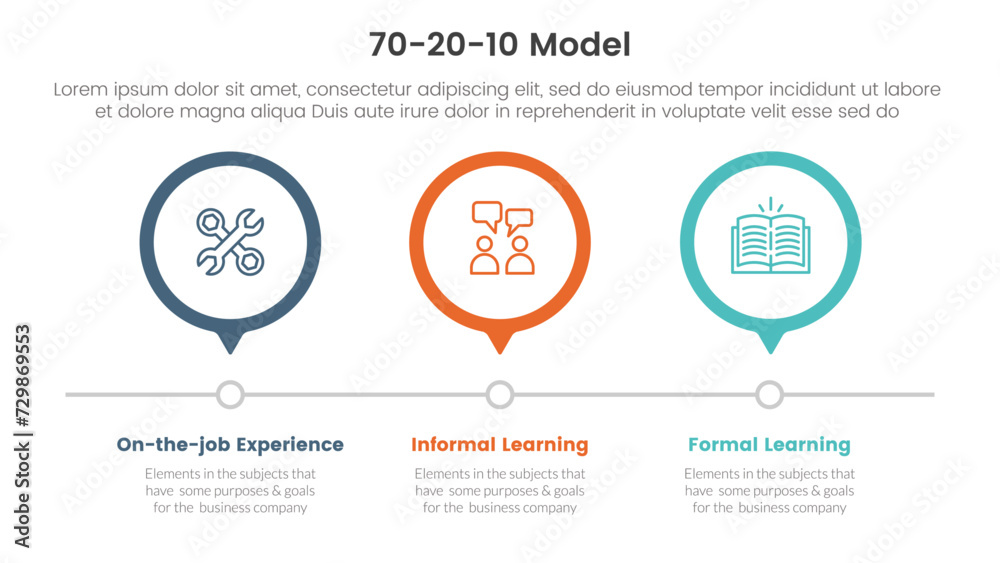 70-20-10 Model

Lorem ipsum dolor sit amet, consectetur adipiscing elit, sed do eiusmod tempor incididunt ut labore et dolore magna aliqua Duis aute irure dolor in reprehenderit in voluptate velit esse sed do

On-the-job Experience

Elements in the subjects that have some purposes & goals for the business company

Informal Learning

Elements in the subjects that have some purposes & goals for the business company

Formal Learning

Elements in the subjects that have some purposes & goals for the business company

Adobe Stock | #729869553