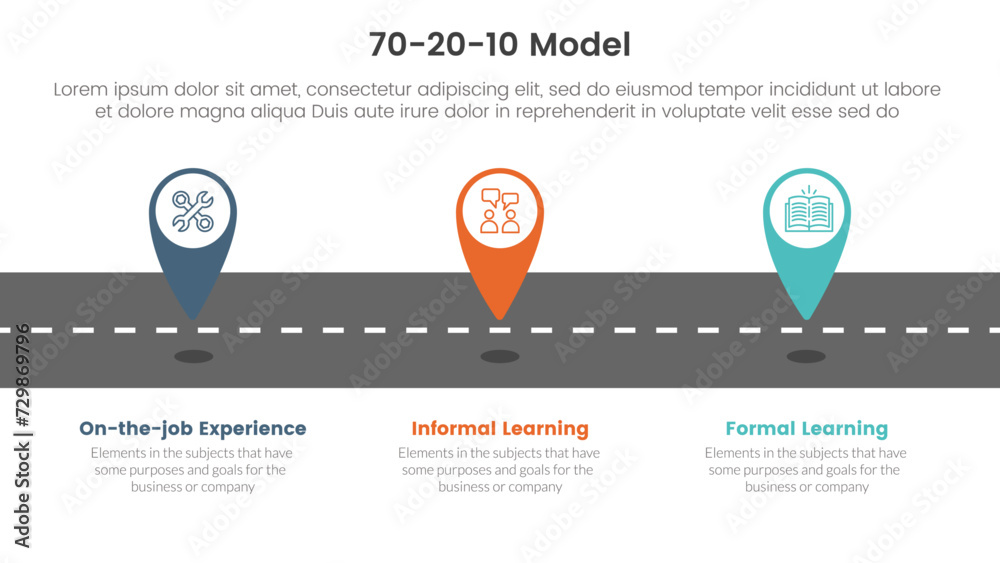 70-20-10 Model

Lorem ipsum dolor sit amet, consectetur adipiscing elit, sed do eiusmod tempor incididunt ut labore et dolore magna aliqua Duis aute irure dolor in reprehenderit in voluptate velit esse sed do

On-the-job Experience

Elements in the subjects that have some purposes and goals for the business or company

Informal Learning

Elements in the subjects that have some purposes and goals for the business or company

Formal Learning

Elements in the subjects that have some purposes and goals for the business or company

Adobe Stock | #729869796