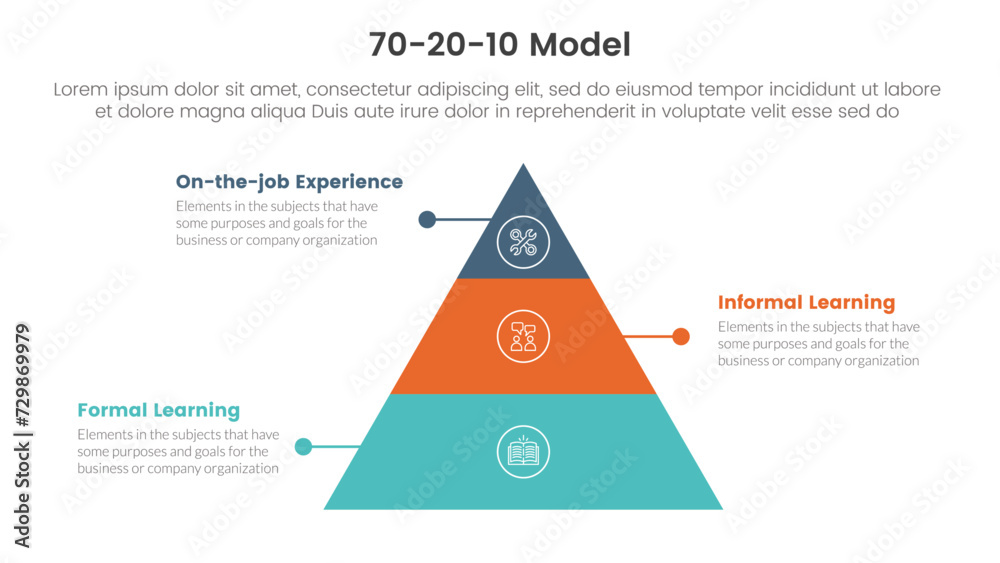 70-20-10 Model

Lorem ipsum dolor sit amet, consectetur adipiscing elit, sed do eiusmod tempor incididunt ut labore et dolore magna aliqua Duis aute irure dolor in reprehenderit in voluptate velit esse sed do

On-the-job Experience
Elements in the subjects that have some purposes and goals for the business or company organization

Informal Learning
Elements in the subjects that have some purposes and goals for the business or company organization

Formal Learning
Elements in the subjects that have some purposes and goals for the business or company organization

Adobe Stock | #729869979