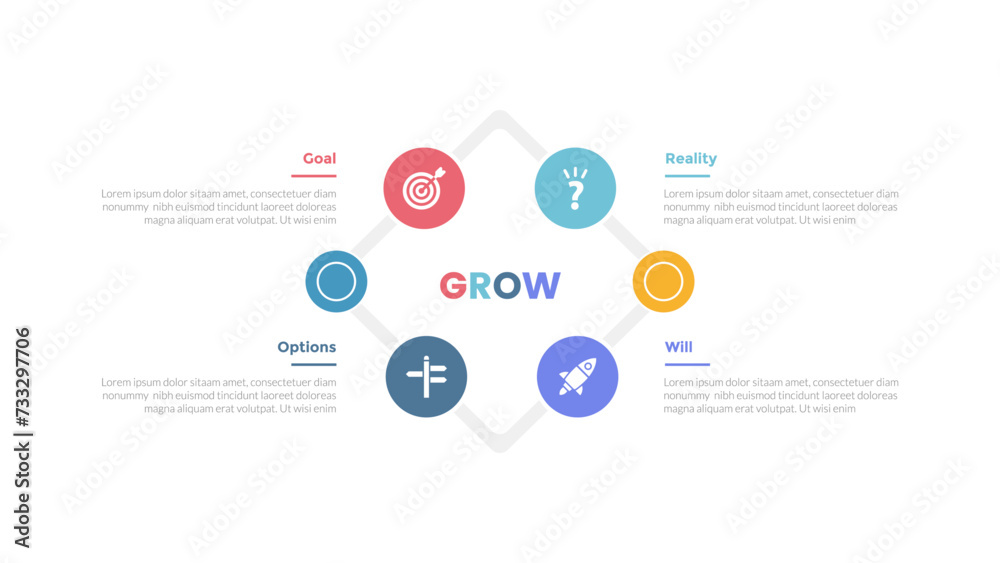 Goal

Lorem ipsum dolor sitaam amet, consectetuer diam nonummy nibh euismod tincidunt laoreet doloreas magna aliquam erat volutpat. Ut wisi enim

Reality

Lorem ipsum dolor sitaam amet, consectetuer diam nonummy nibh euismod tincidunt laoreet doloreas magna aliquam erat volutpat. Ut wisi enim

GROW

Options

Lorem ipsum dolor sitaam amet, consectetuer diam nonummy nibh euismod tincidunt laoreet doloreas magna aliquam erat volutpat. Ut wisi enim

Will

Lorem ipsum dolor sitaam amet, consectetuer diam nonummy nibh euismod tincidunt laoreet doloreas magna aliquam erat volutpat. Ut wisi enim

Adobe Stock | #733297706