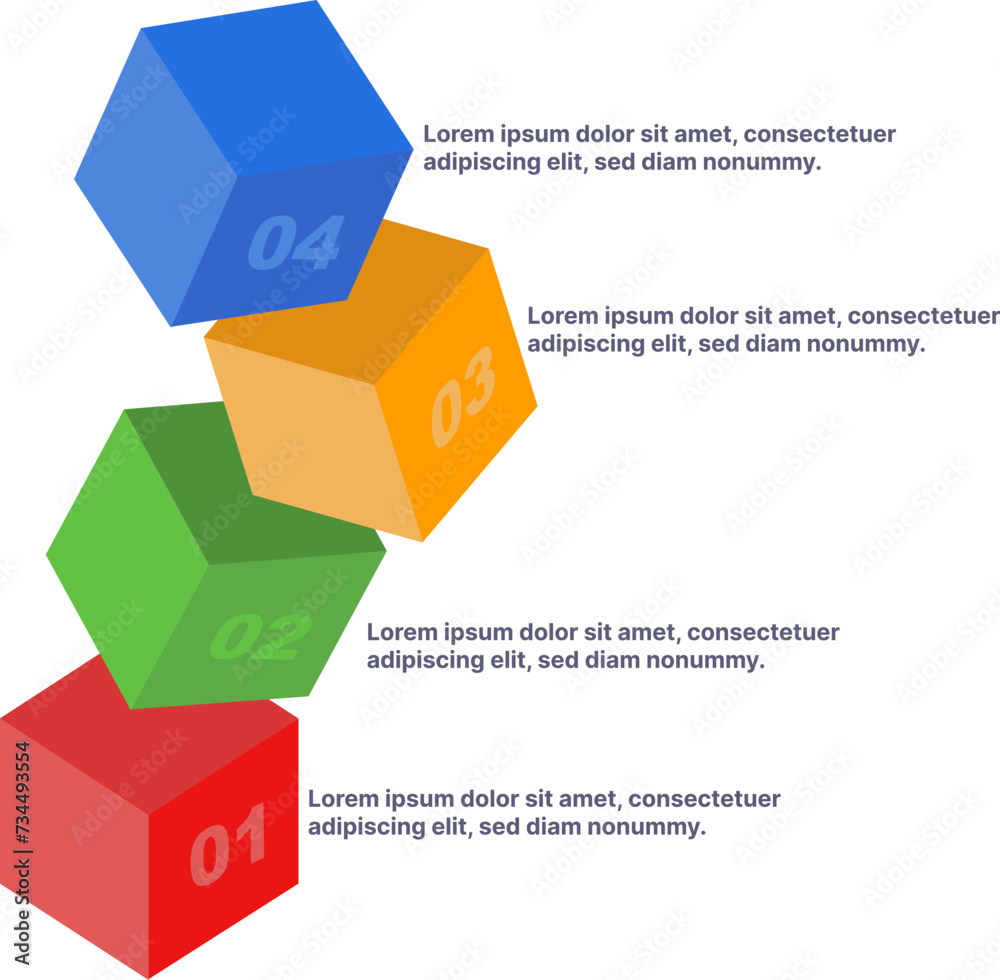 04

Lorem ipsum dolor sit amet, consectetuer adipiscing elit, sed diam nonummy.

03

Lorem ipsum dolor sit amet, consectetuer adipiscing elit, sed diam nonummy.

02

Lorem ipsum dolor sit amet, consectetuer adipiscing elit, sed diam nonummy.

01

Lorem ipsum dolor sit amet, consectetuer adipiscing elit, sed diam nonummy.

Adobe Stock | #734493554