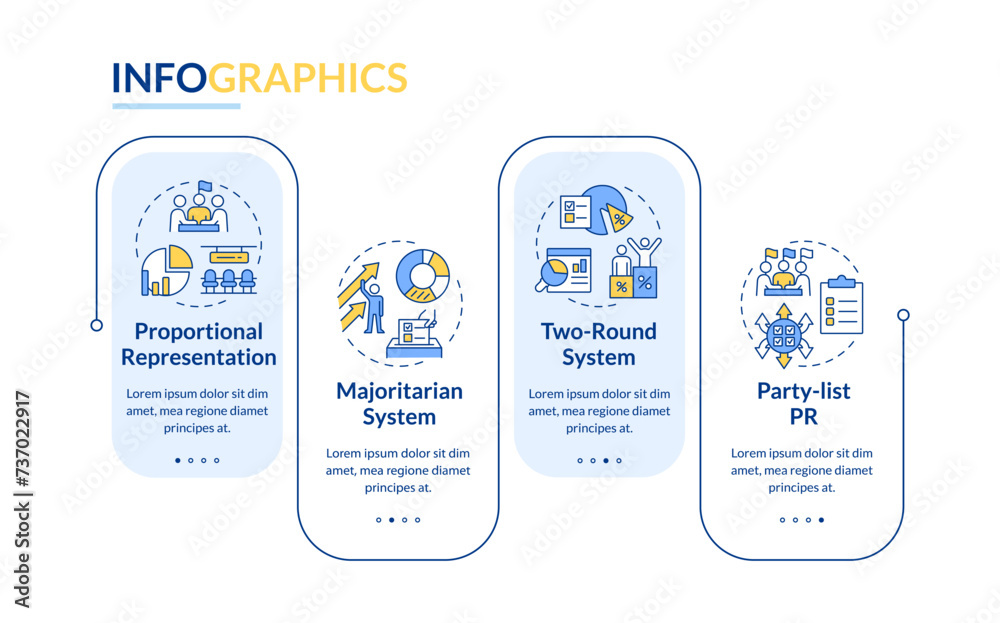 INFOGRAPHICS

Proportional Representation

Lorem ipsum dolor sit dim amet, mea regione diamet principes at.

Majoritarian System

Lorem ipsum dolor sit dim amet, mea regione diamet principes at.

Two-Round System

Lorem ipsum dolor sit dim amet, mea regione diamet principes at.

Party-list PR

Lorem ipsum dolor sit dim amet, mea regione diamet principes at.

Adobe Stock | #737022917