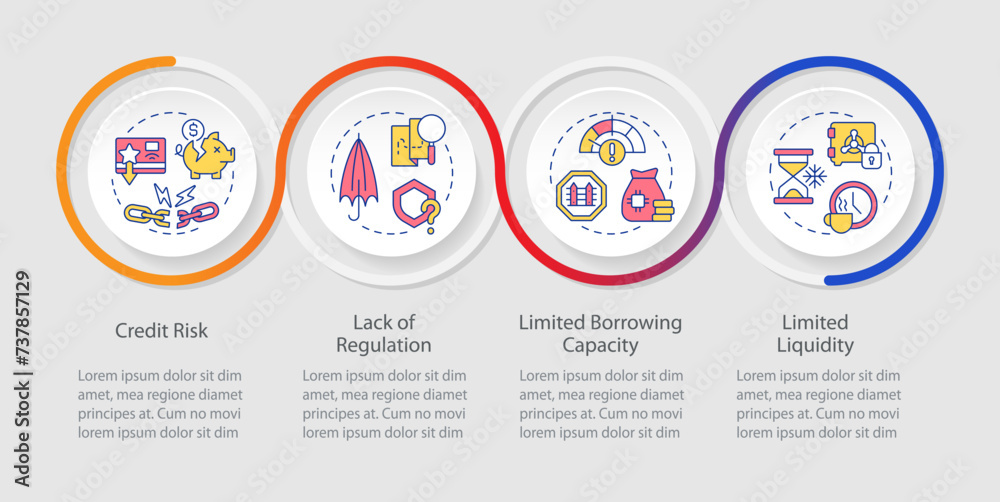 Credit Risk

Lorem ipsum dolor sit dim amet, mea regione diamet principes at. Cum no movi lorem ipsum dolor sit dim

Lack of Regulation

Lorem ipsum dolor sit dim amet, mea regione diamet principes at. Cum no movi lorem ipsum dolor sit dim

Limited Borrowing Capacity

Lorem ipsum dolor sit dim amet, mea regione diamet principes at. Cum no movi lorem ipsum dolor sit dim

Limited Liquidity

Lorem ipsum dolor sit dim amet, mea regione diamet principes at. Cum no movi lorem ipsum dolor sit dim

Adobe Stock | #737857129