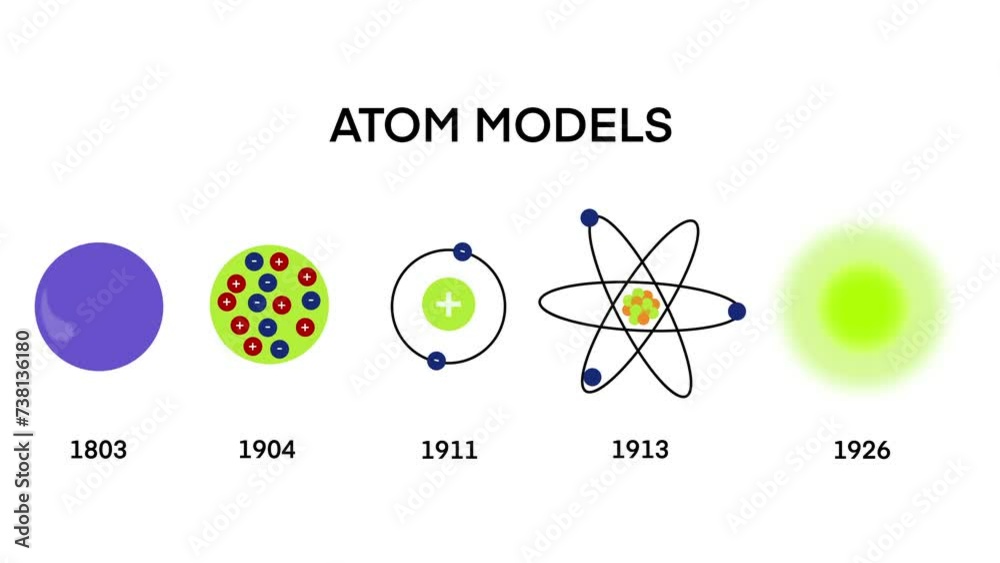 ATOM MODELS

1803
1904
1911
1913
1926

Adobe Stock | #738136180