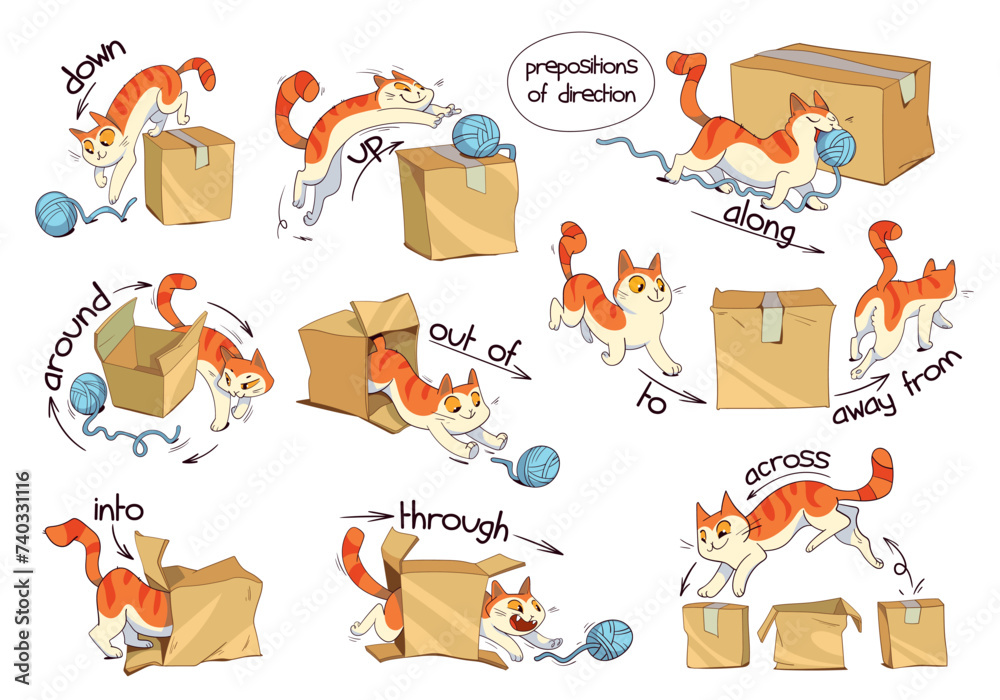 down

up

prepositions of direction

along

around

out of

to

away from

into

through

across

Adobe Stock | #740331116