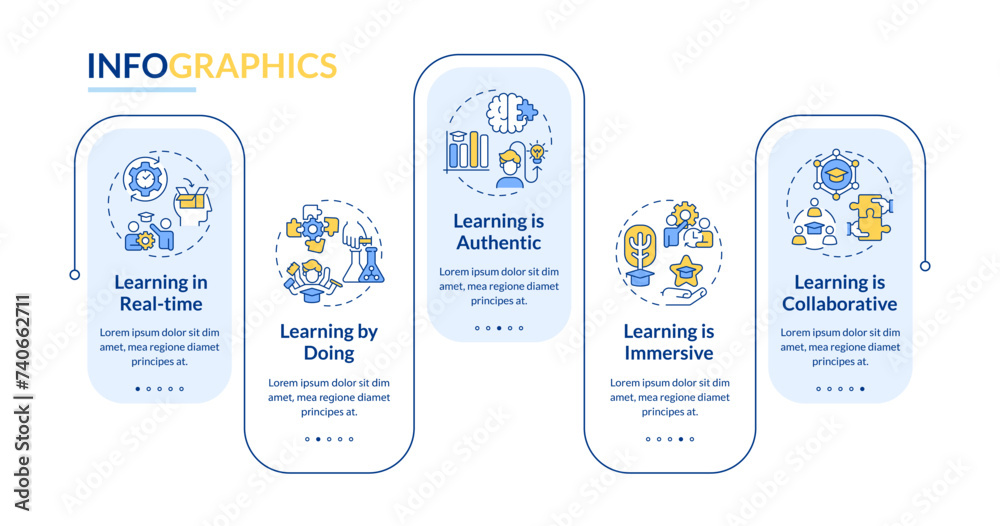 INFOGRAPHICS

Learning in Real-time

Lorem ipsum dolor sit dim amet, mea regione diamet principes at.

Learning by Doing

Lorem ipsum dolor sit dim amet, mea regione diamet principes at.

Learning is Authentic

Lorem ipsum dolor sit dim amet, mea regione diamet principes at.

Learning is Immersive

Lorem ipsum dolor sit dim amet, mea regione diamet principes at.

Learning is Collaborative

Lorem ipsum dolor sit dim amet, mea regione diamet principes at.

Adobe Stock | #740662711