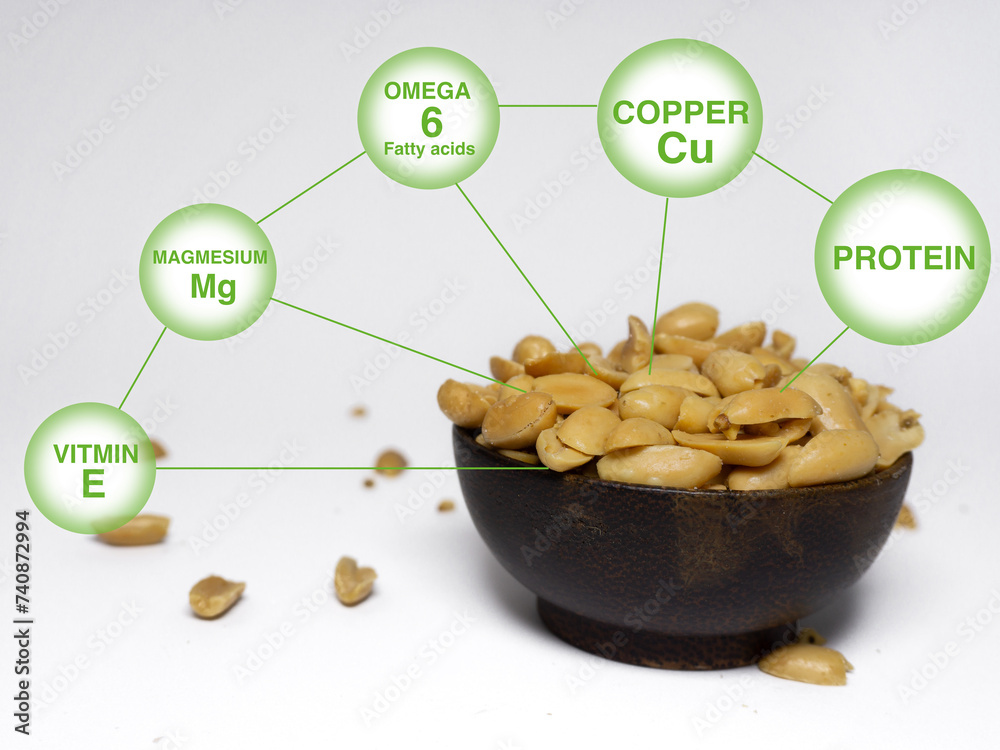 OMEGA
6
Fatty acids

COPPER
Cu

MAGMESIUM
Mg

PROTEIN

VITMIN
E

Adobe Stock | #740872994