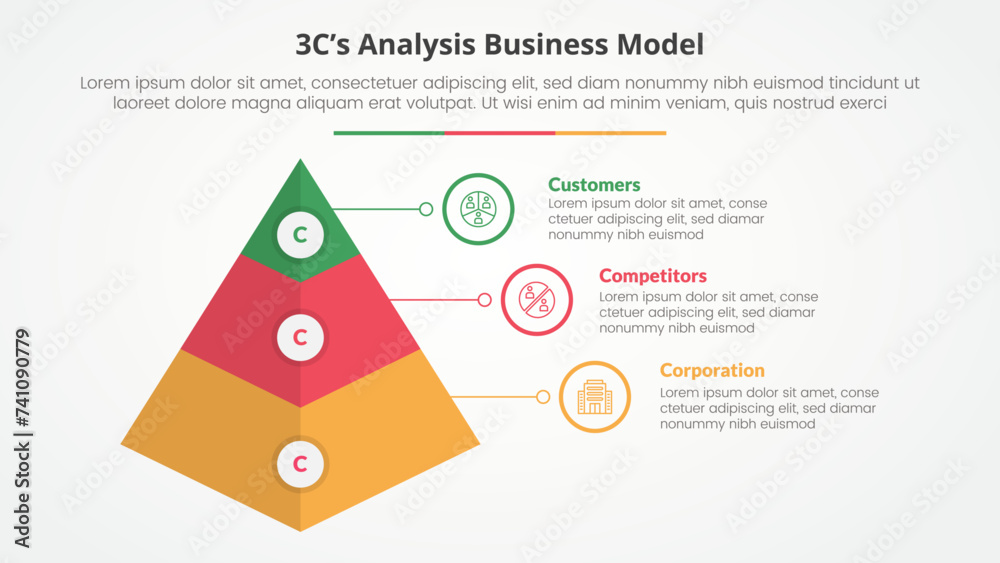 3C's Analysis Business Model

Lorem ipsum dolor sit amet, consectetuer adipiscing elit, sed diam nonummy nibh euismod tincidunt ut laoreet dolore magna aliquam erat volutpat. Ut wisi enim ad minim veniam, quis nostrud exerci

C

C

C

Customers
Lorem ipsum dolor sit amet, conse ctetuer adipiscing elit, sed diamar nonummy nibh euismod

Competitors
Lorem ipsum dolor sit amet, conse ctetuer adipiscing elit, sed diamar nonummy nibh euismod

Corporation
Lorem ipsum dolor sit amet, conse ctetuer adipiscing elit, sed diamar nonummy nibh euismod

Adobe Stock | #741090779