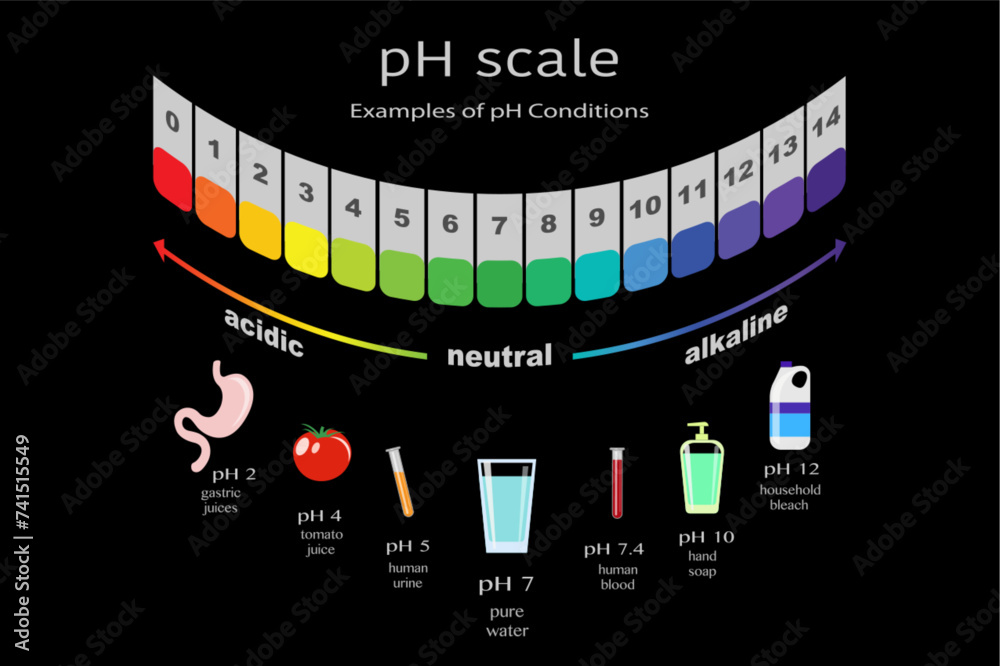 pH scale

Examples of pH Conditions

0 1 2 3 4 5 6 7 8 9 10 11 12 13 14

acidic

neutral

alkaline

pH 2
gastric juices

pH 4
tomato juice

pH 5
human urine

pH 7
pure water

pH 7.4
human blood

pH 10
hand soap

pH 12
household bleach

Adobe Stock | #741515549