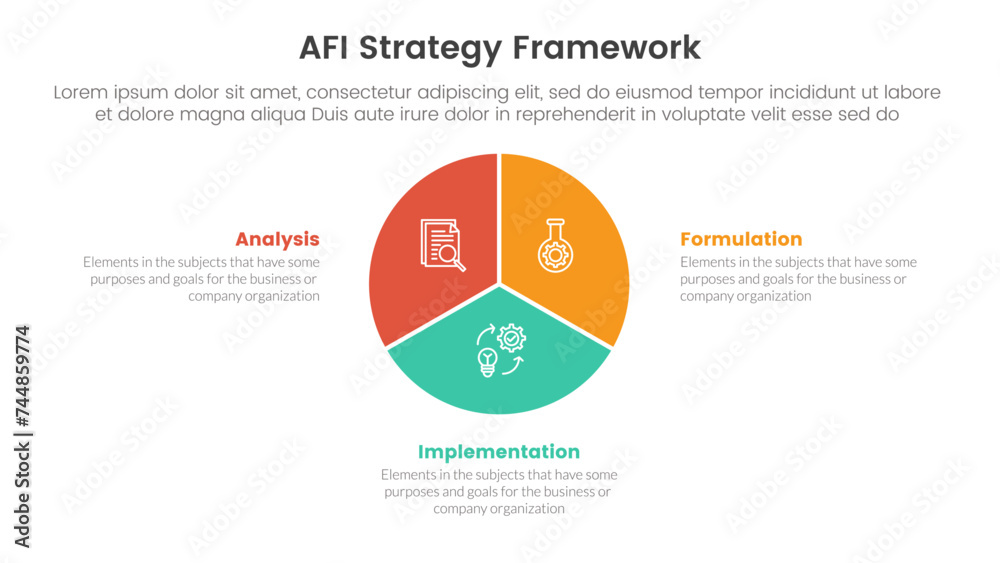 AFI Strategy Framework

Lorem ipsum dolor sit amet, consectetur adipiscing elit, sed do eiusmod tempor incididunt ut labore et dolore magna aliqua Duis aute irure dolor in reprehenderit in voluptate velit esse sed do

Analysis
Elements in the subjects that have some purposes and goals for the business or company organization

Formulation
Elements in the subjects that have some purposes and goals for the business or company organization

Implementation
Elements in the subjects that have some purposes and goals for the business or company organization

Adobe Stock | #744859774