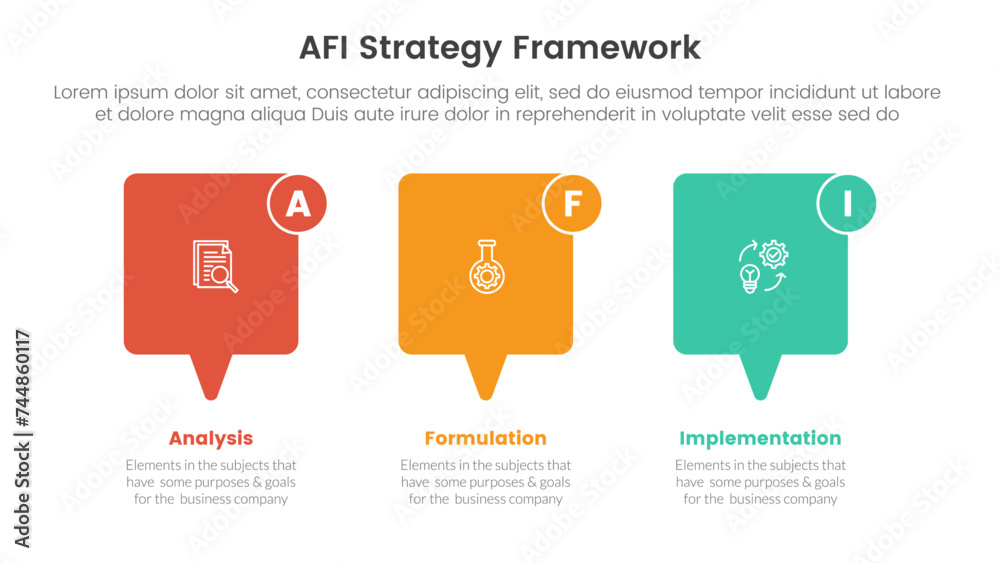 AFI Strategy Framework

Lorem ipsum dolor sit amet, consectetur adipiscing elit, sed do eiusmod tempor incididunt ut labore et dolore magna aliqua Duis aute irure dolor in reprehenderit in voluptate velit esse sed do

A

F

I

Analysis

Elements in the subjects that have some purposes & goals for the business company

Formulation

Elements in the subjects that have some purposes & goals for the business company

Implementation

Elements in the subjects that have some purposes & goals for the business company

Adobe Stock | #744860117