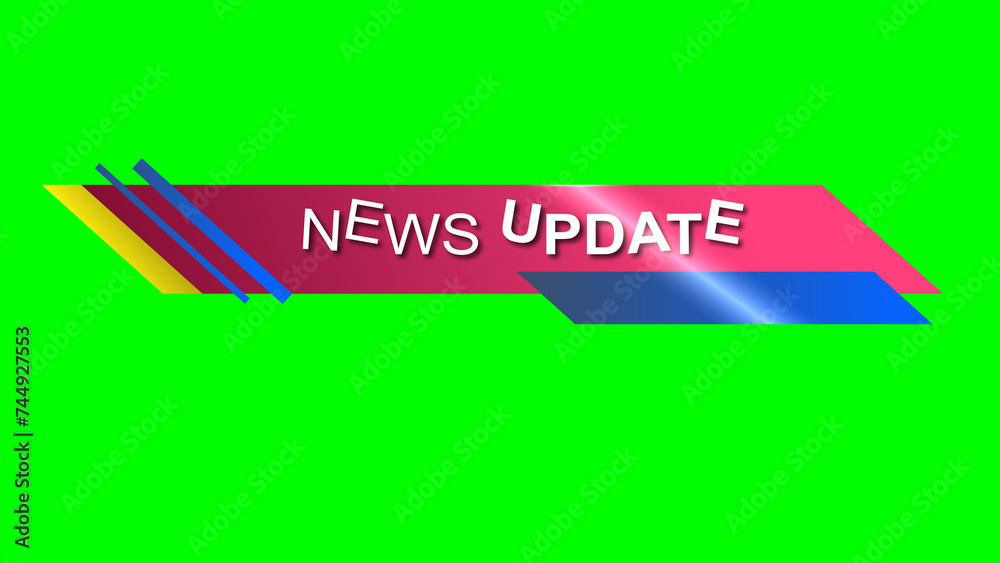 NEWS UPDATE

Adobe Stock | #744927553